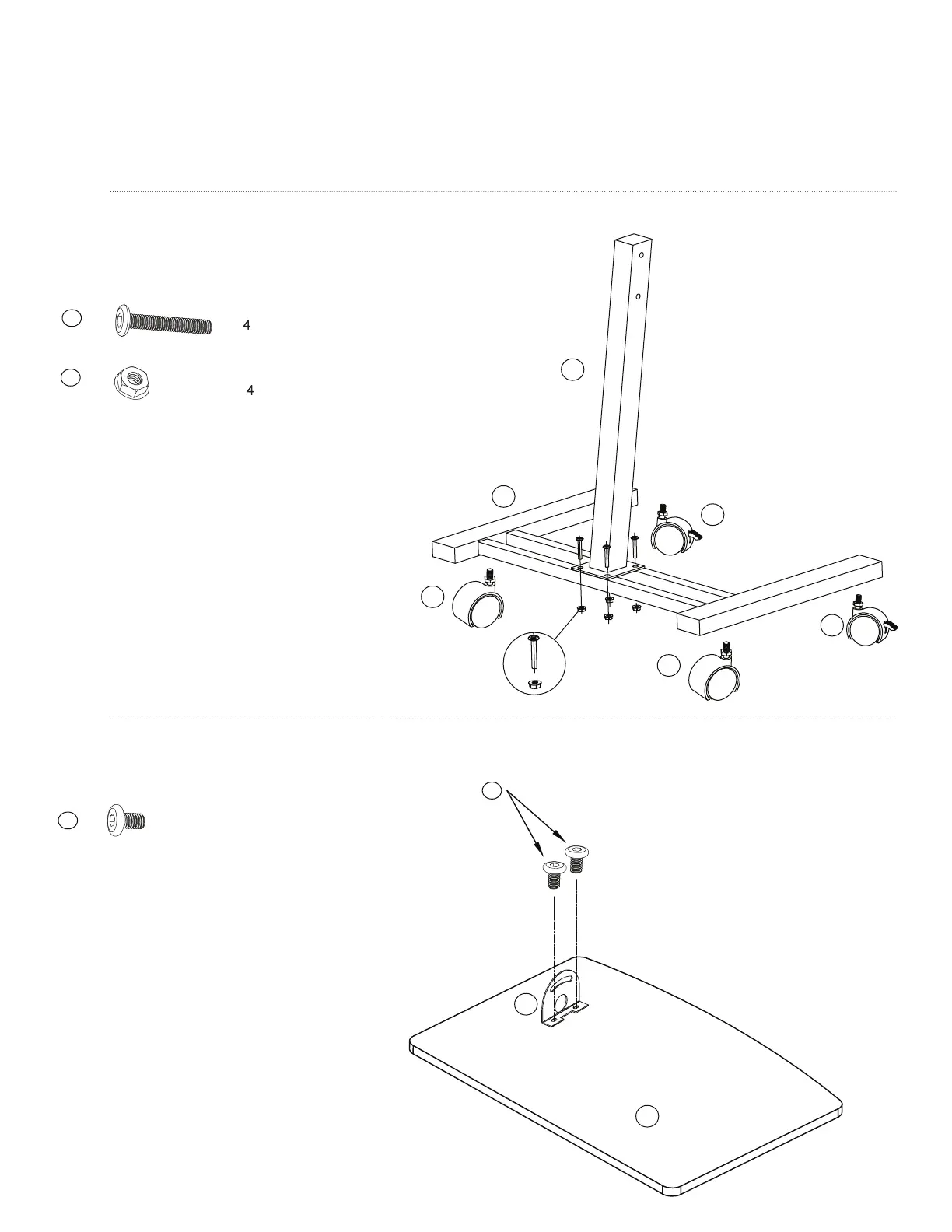 4

4