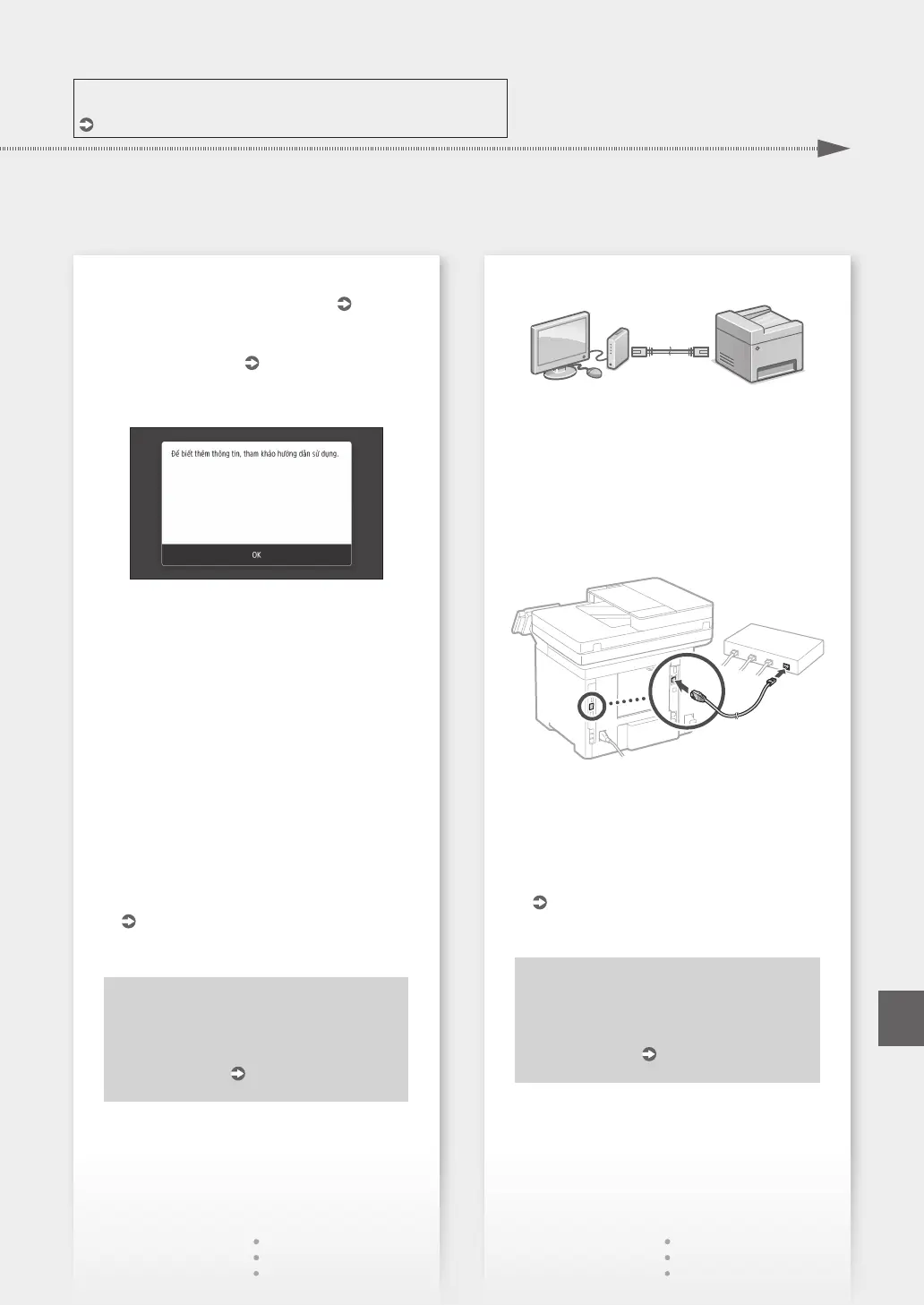 Để biết thêm thông tin, tham khảo hướng dẫn sử dụng.

OK