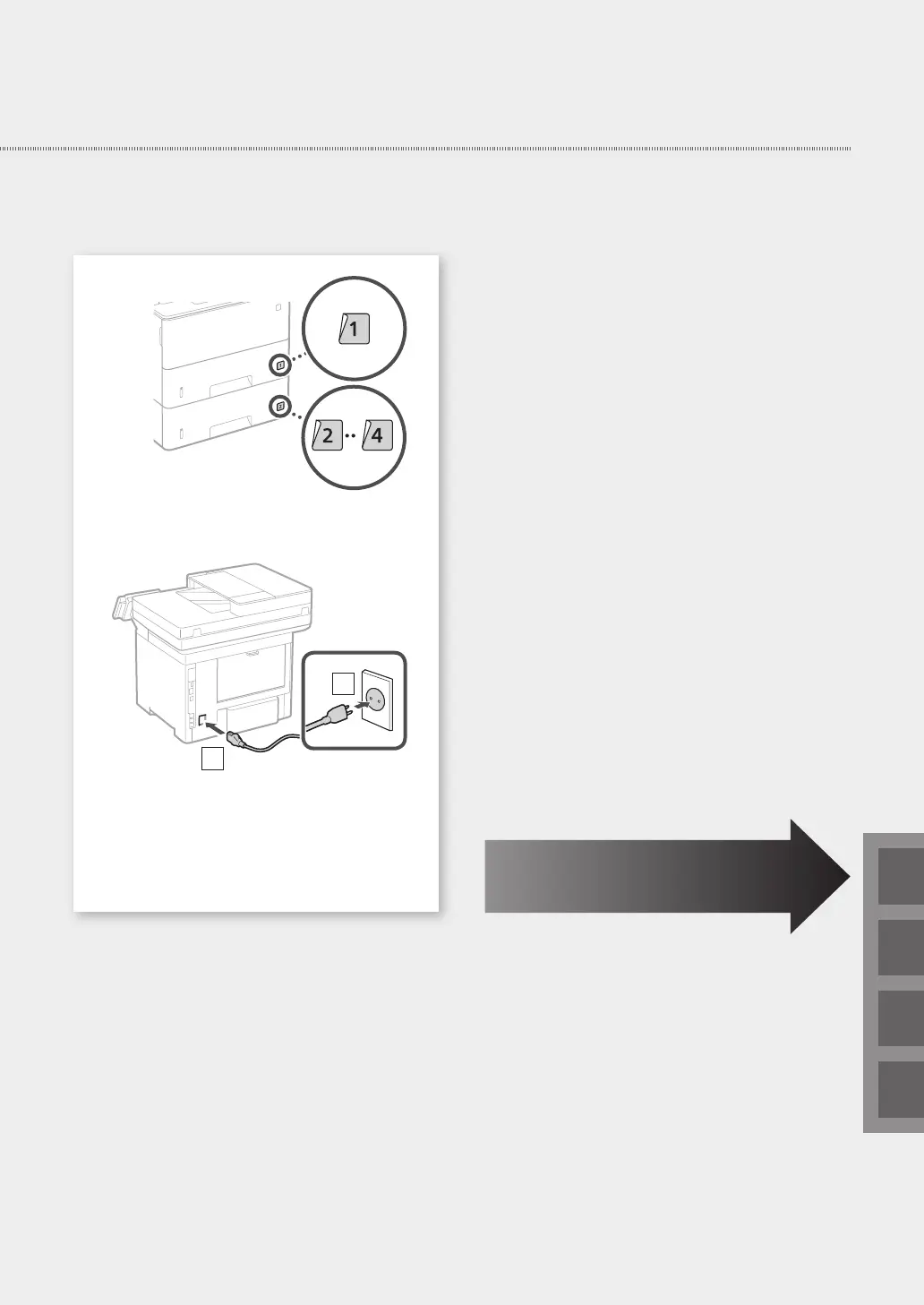 1

2 4