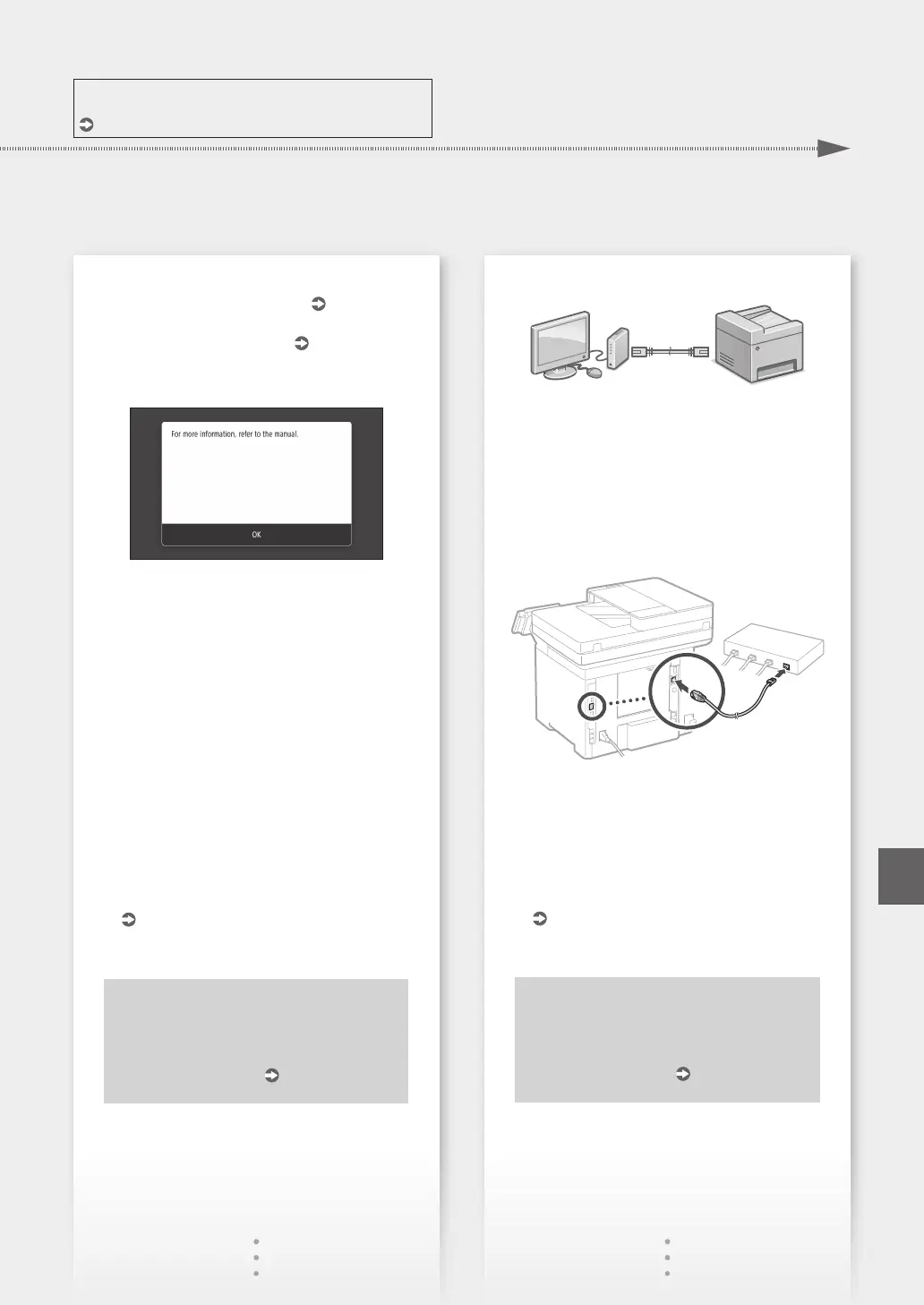 For more information, refer to the manual.

OK