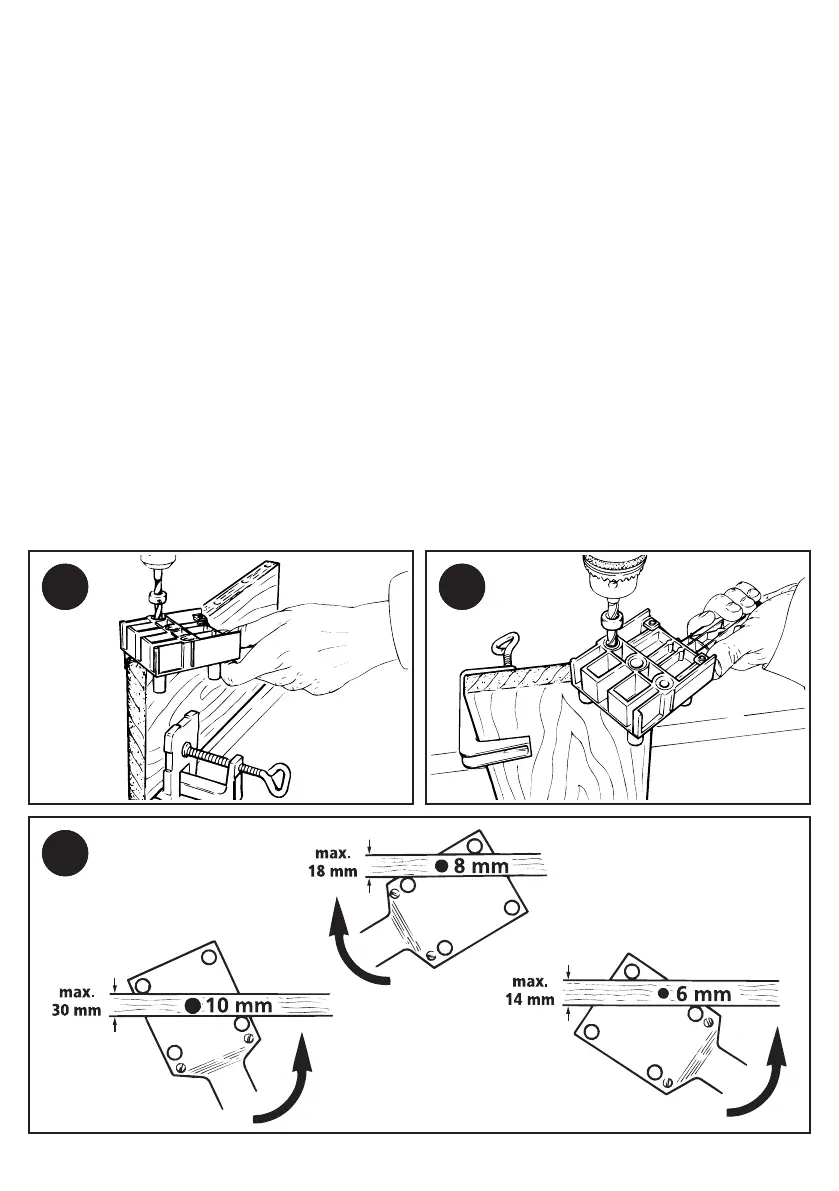 max.
18 mm

8 mm

max.
30 mm

10 mm

max.
14 mm

6 mm