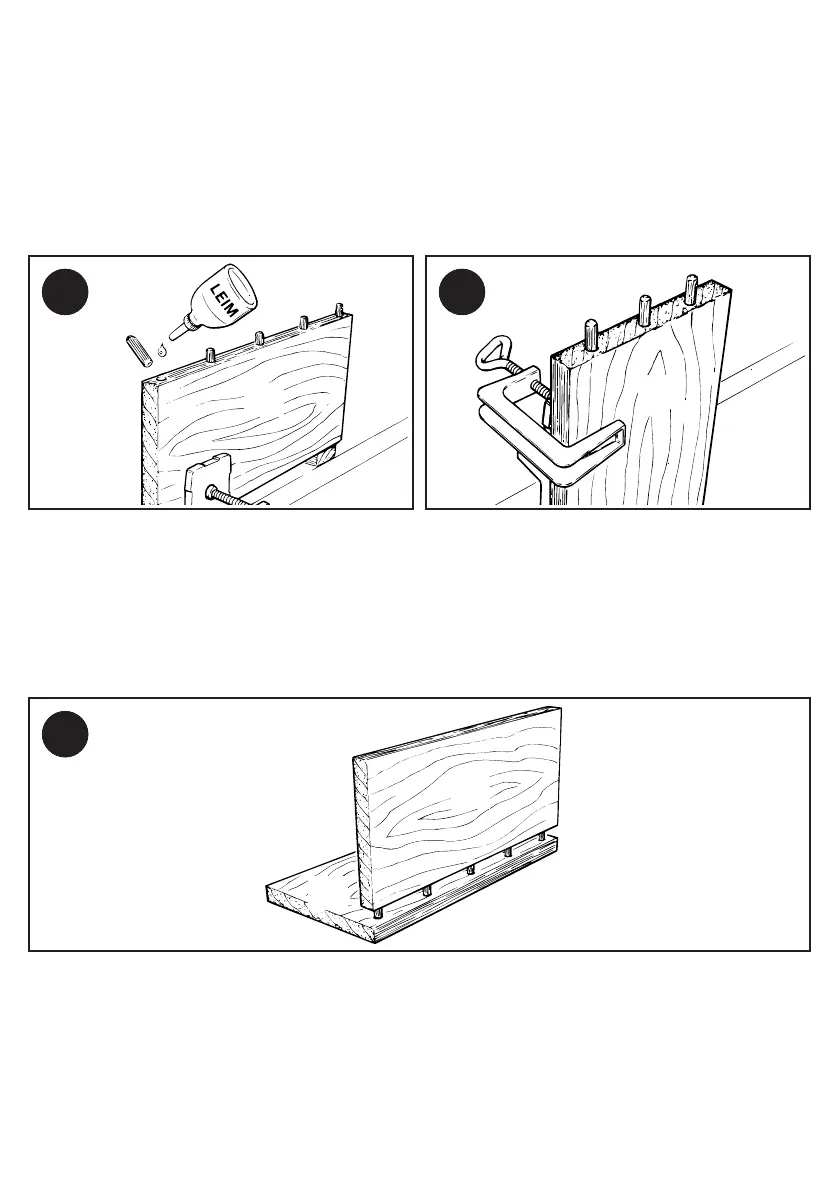 LEIM