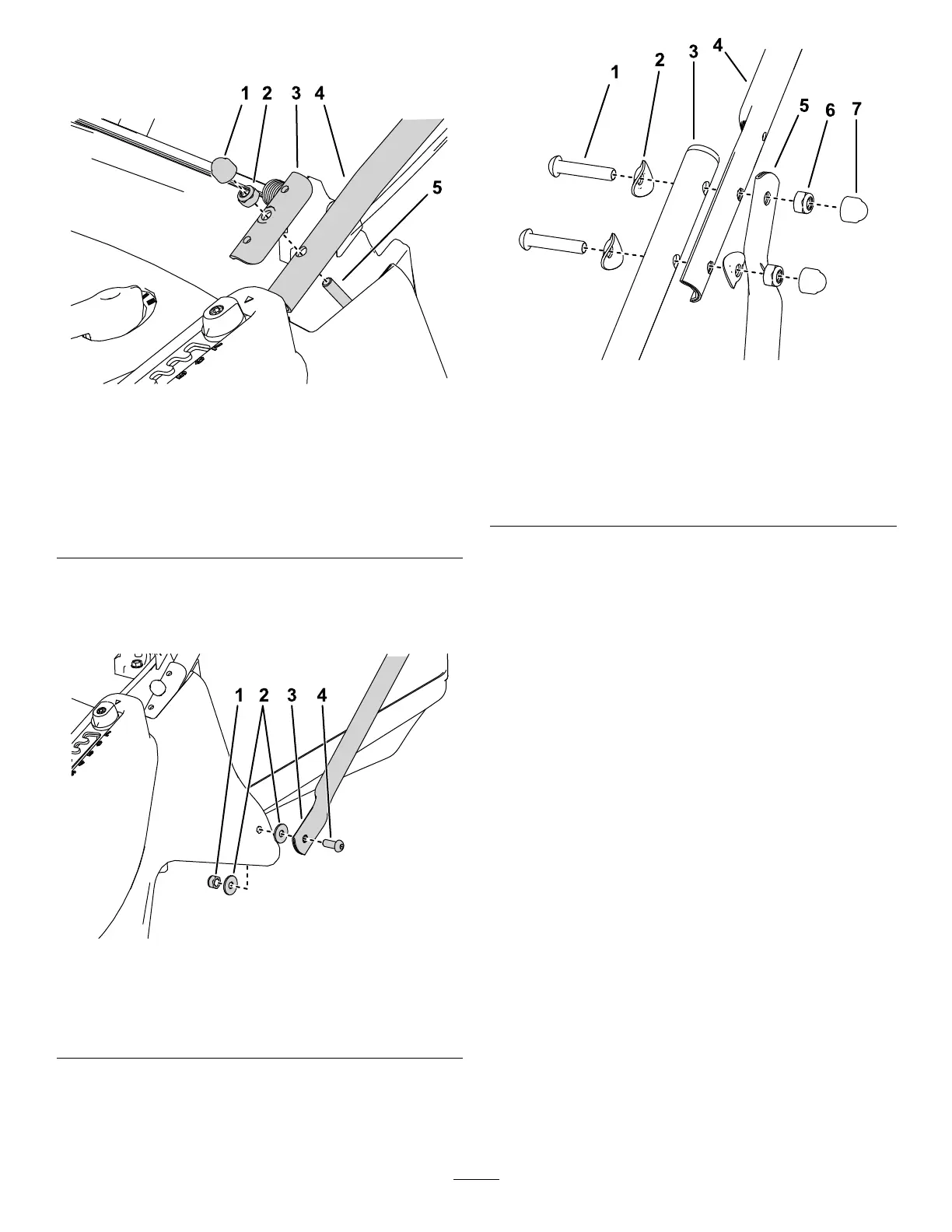 1 2 3 4
5

1 2 3 4

1 2 3 4
5 6 7