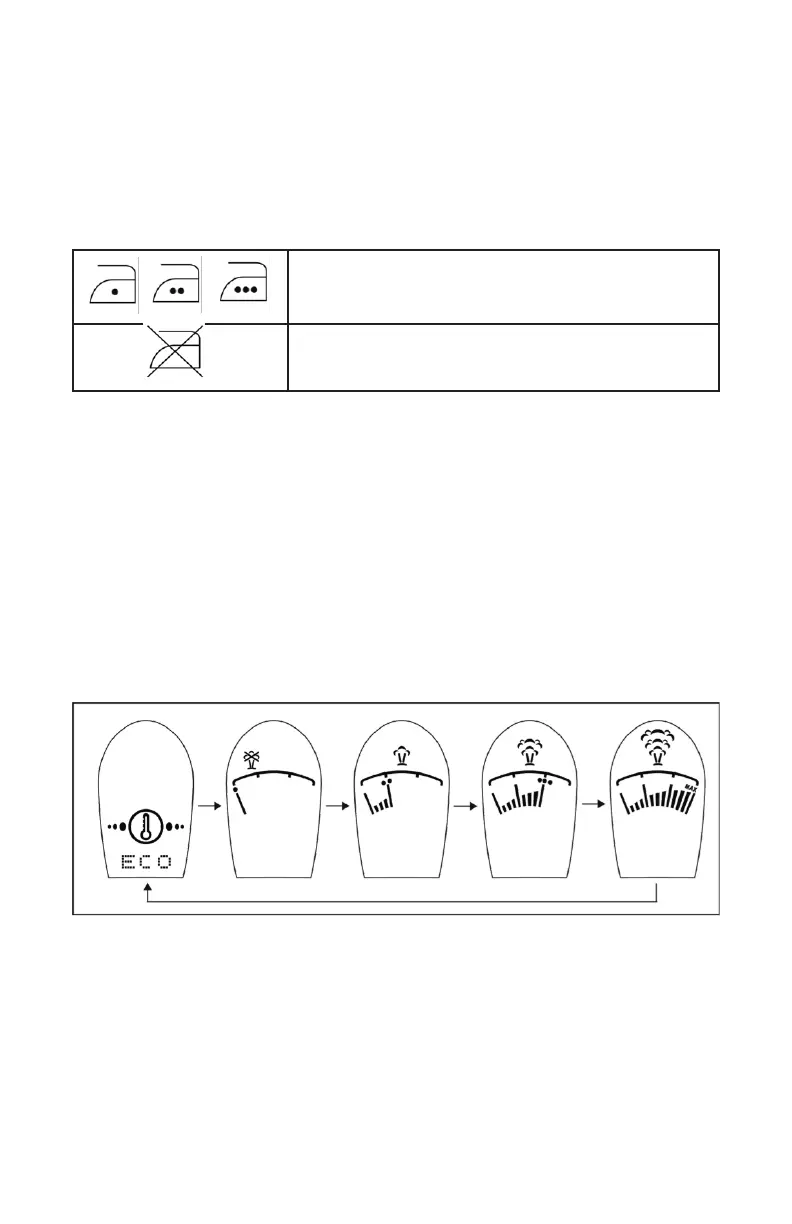 ECO

MAX