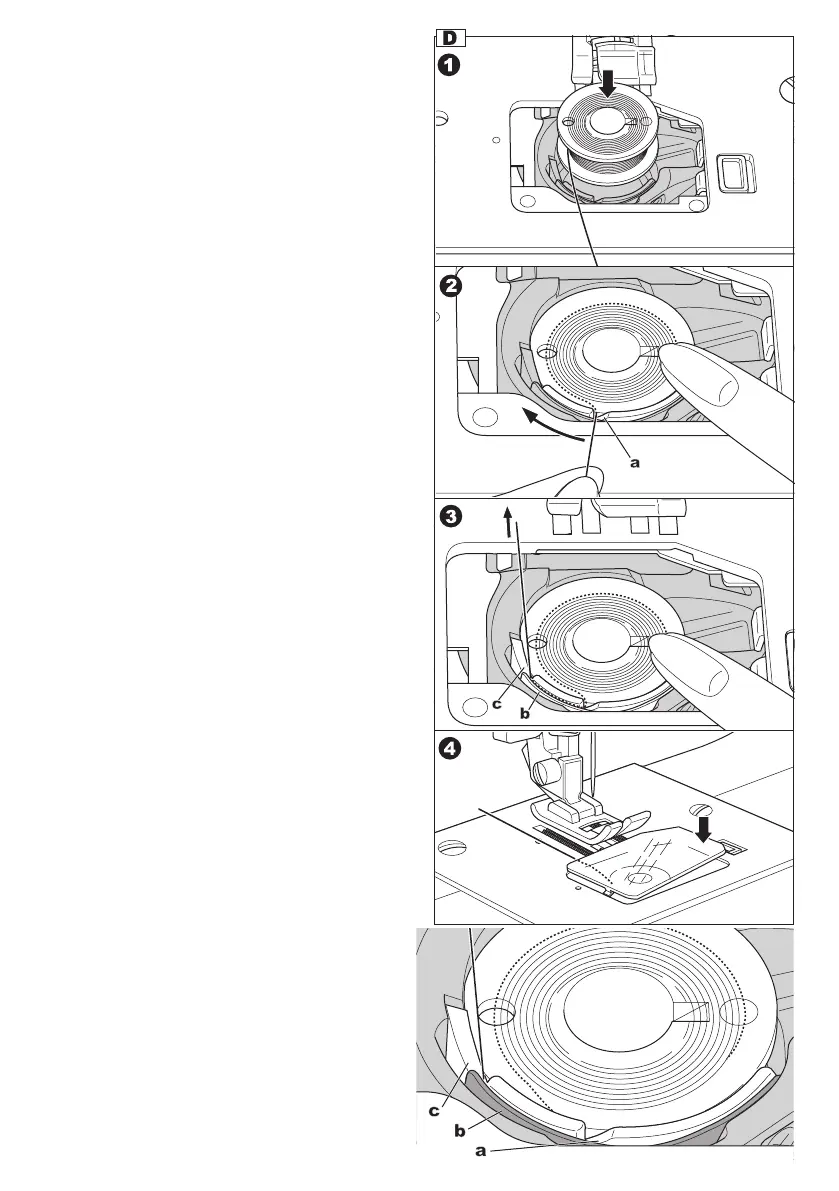 D

1

2

a

3

c

b

4

c

b

a