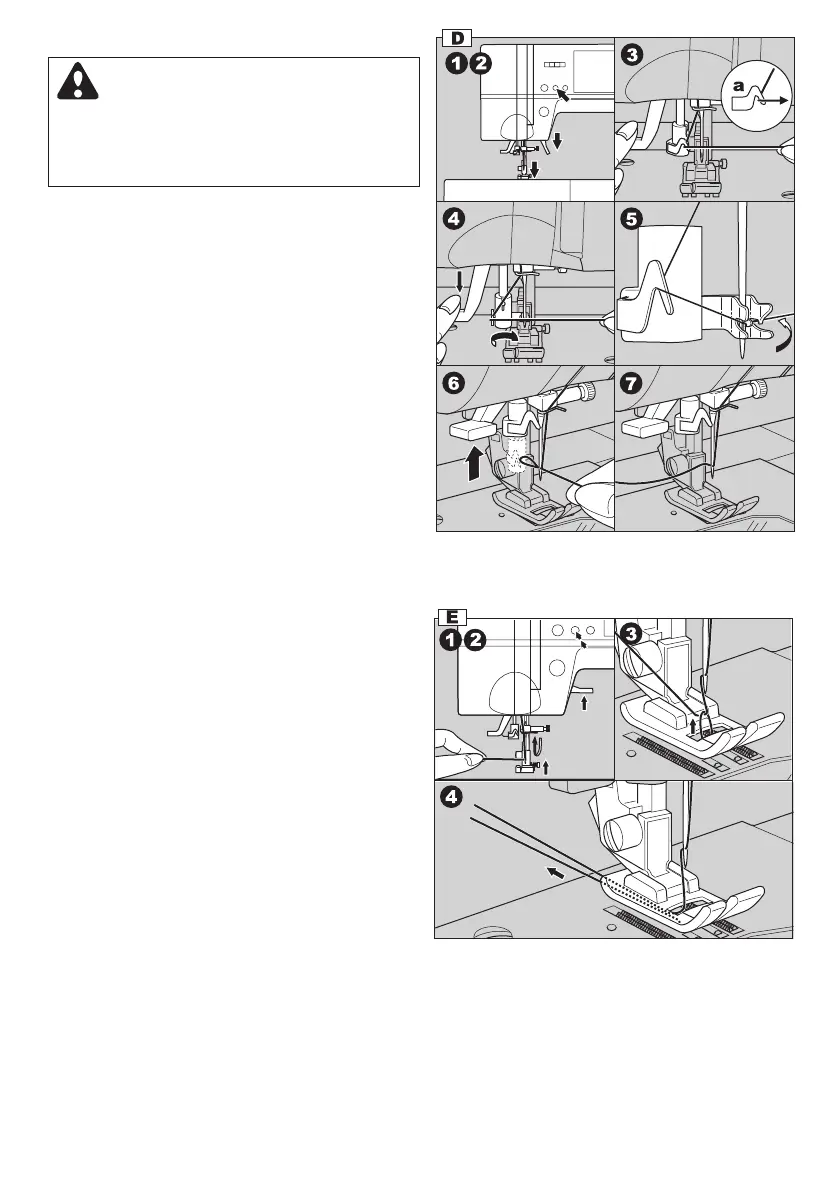 D

1 2

3

a

4

5

6

7

E

1 2

3

4