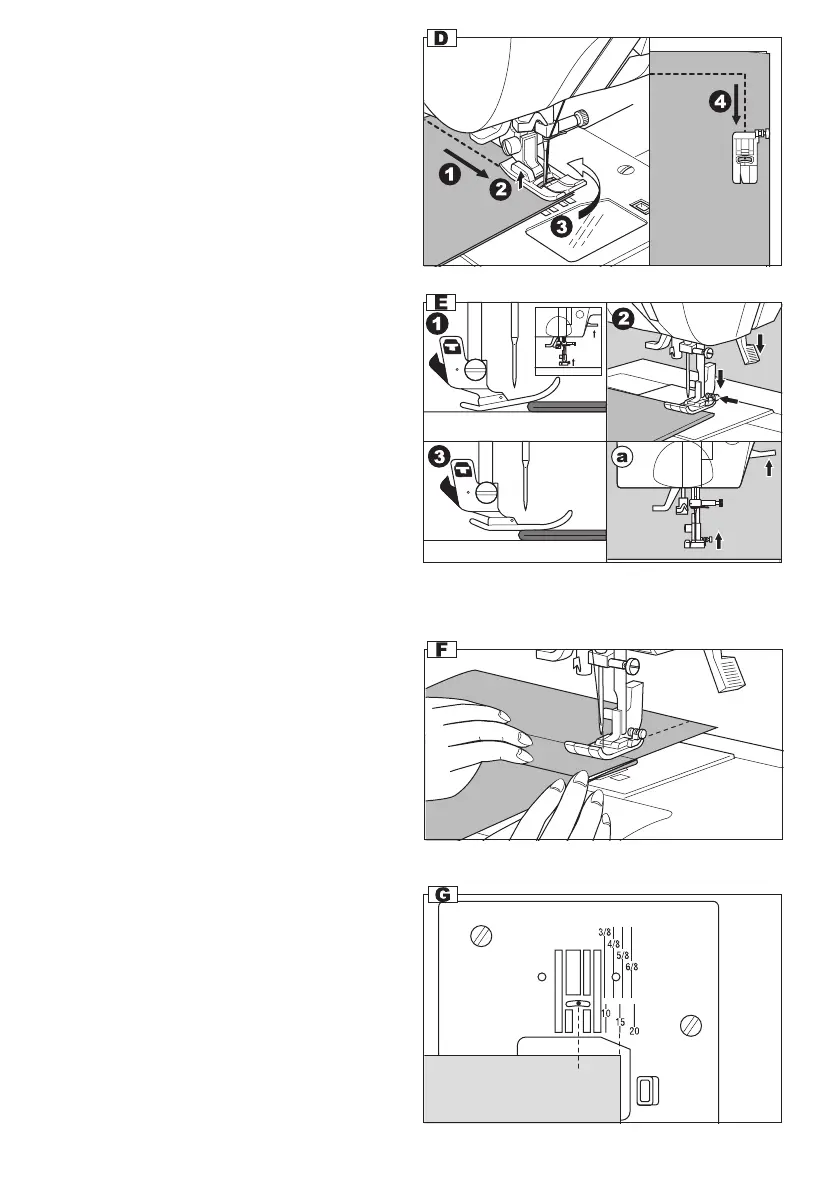 D

1

2

3

4

E

1

2

3

a

F

G

3/8

4/8

5/8

6/8

10

15

20