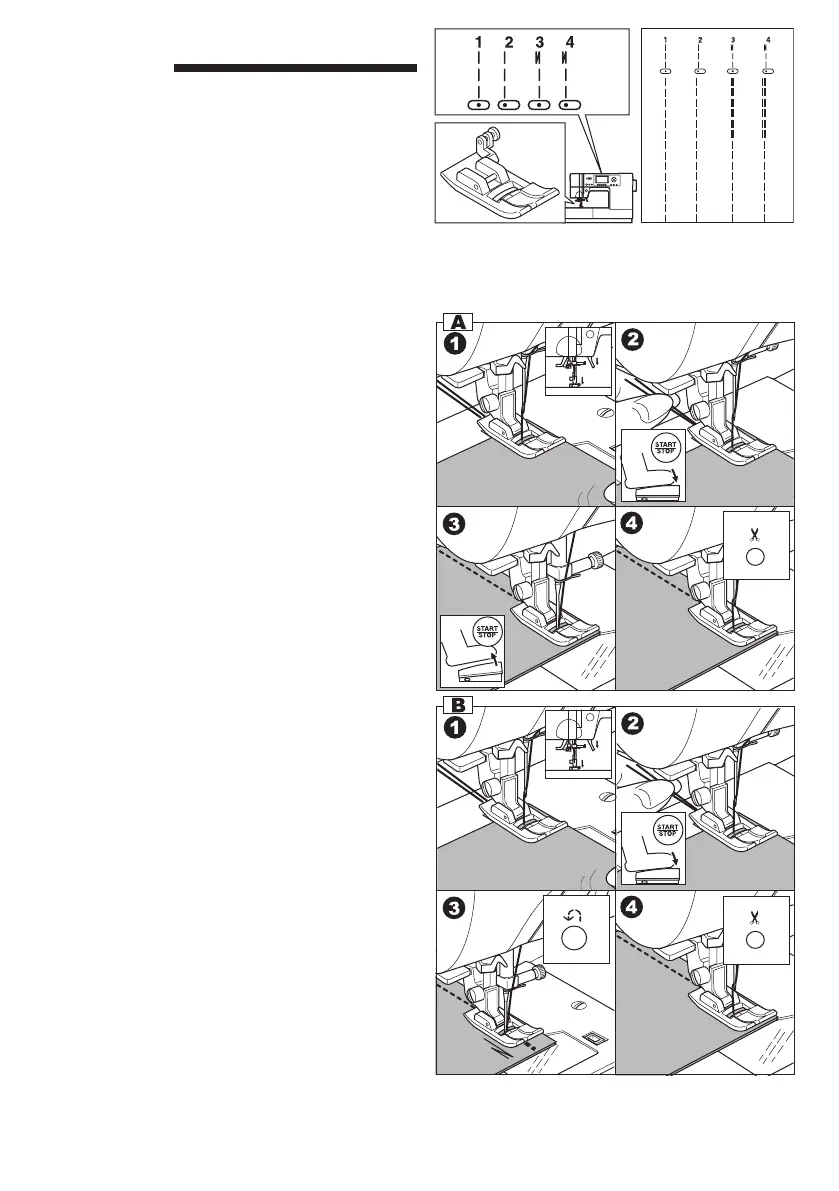 1 2 3 4

1 2 3 4

A

1

2

START STOP

3

START STOP

4

B

1

2

START STOP

3

4