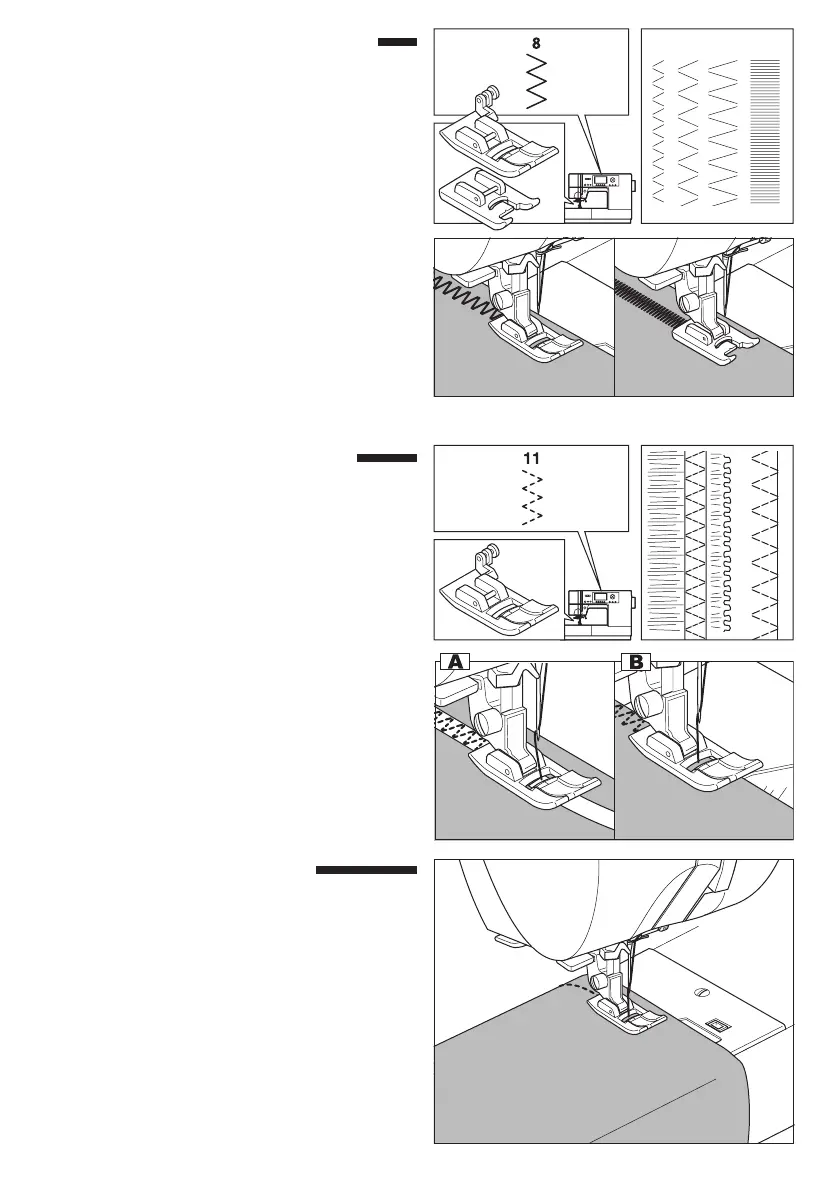 8

11

A

B