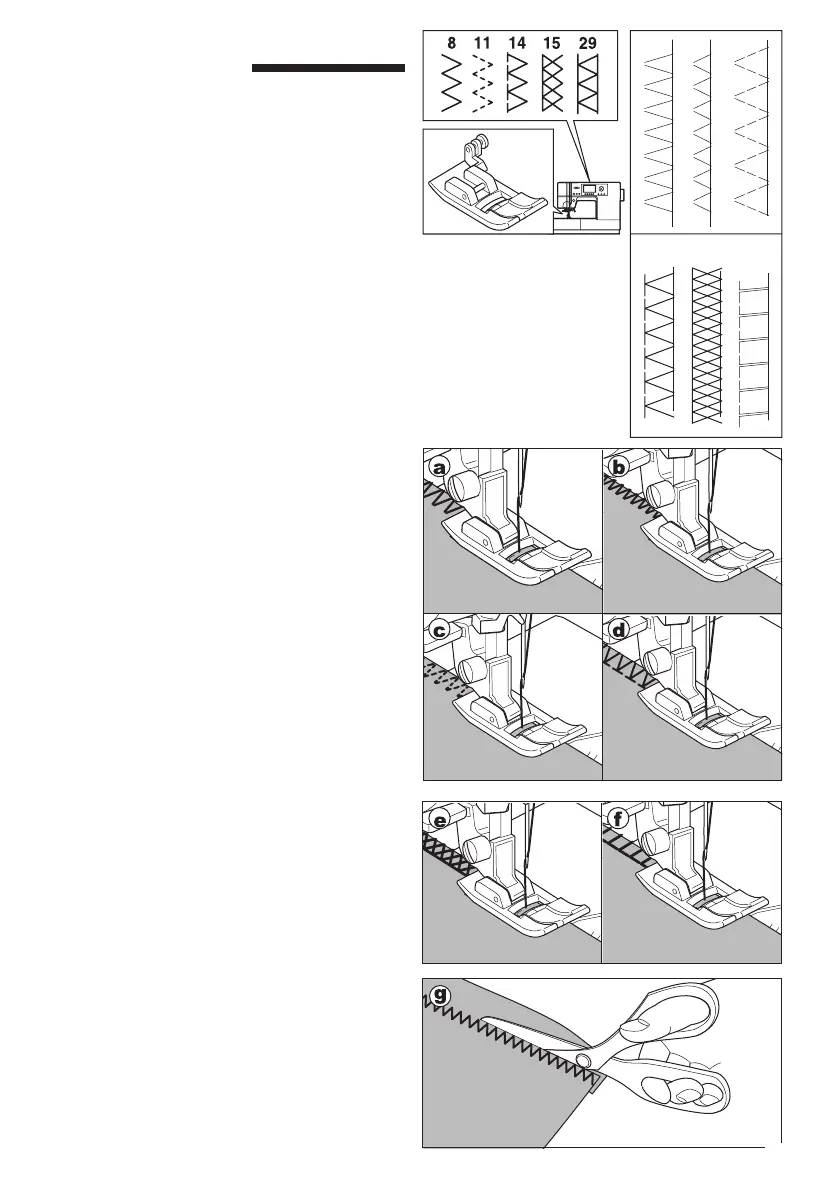 8 11 14 15 29

a

b

c

d

e

f

g