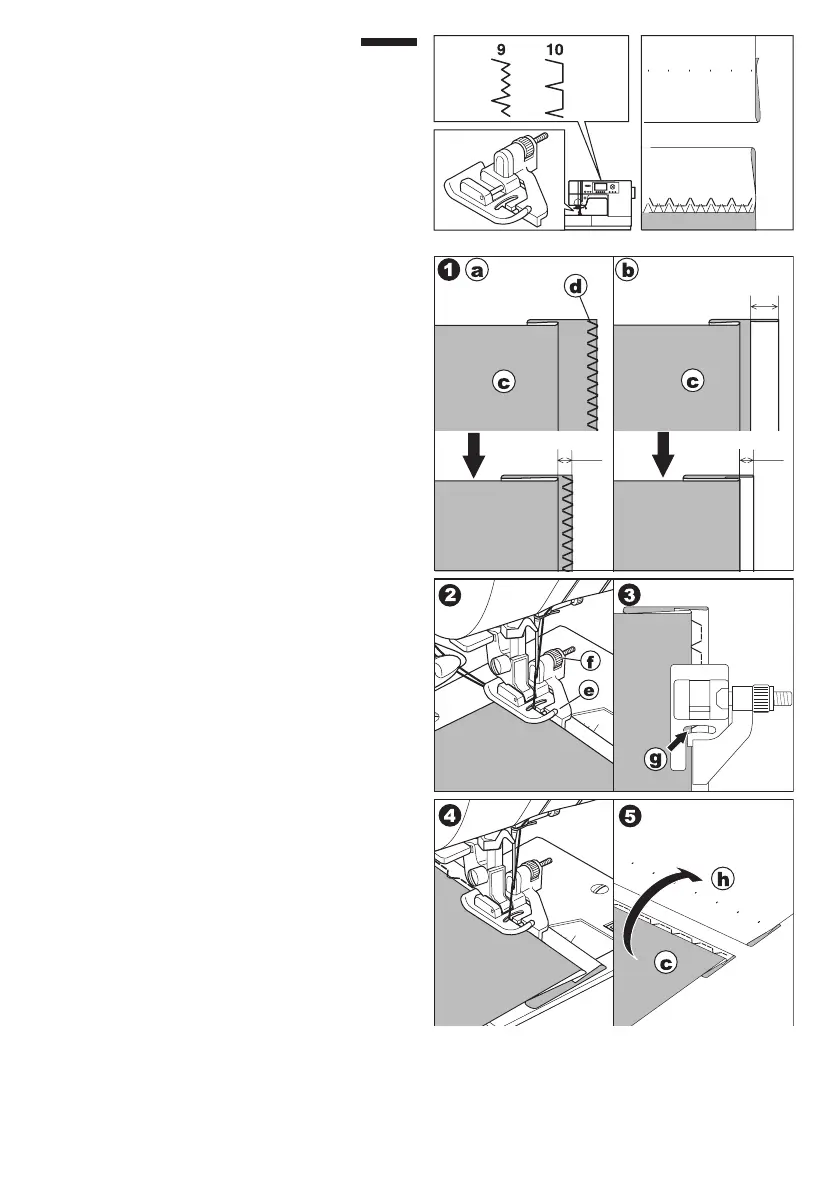 9 10

1 a

d

c

b

c

2

f

e

3

g

4

5

h

c