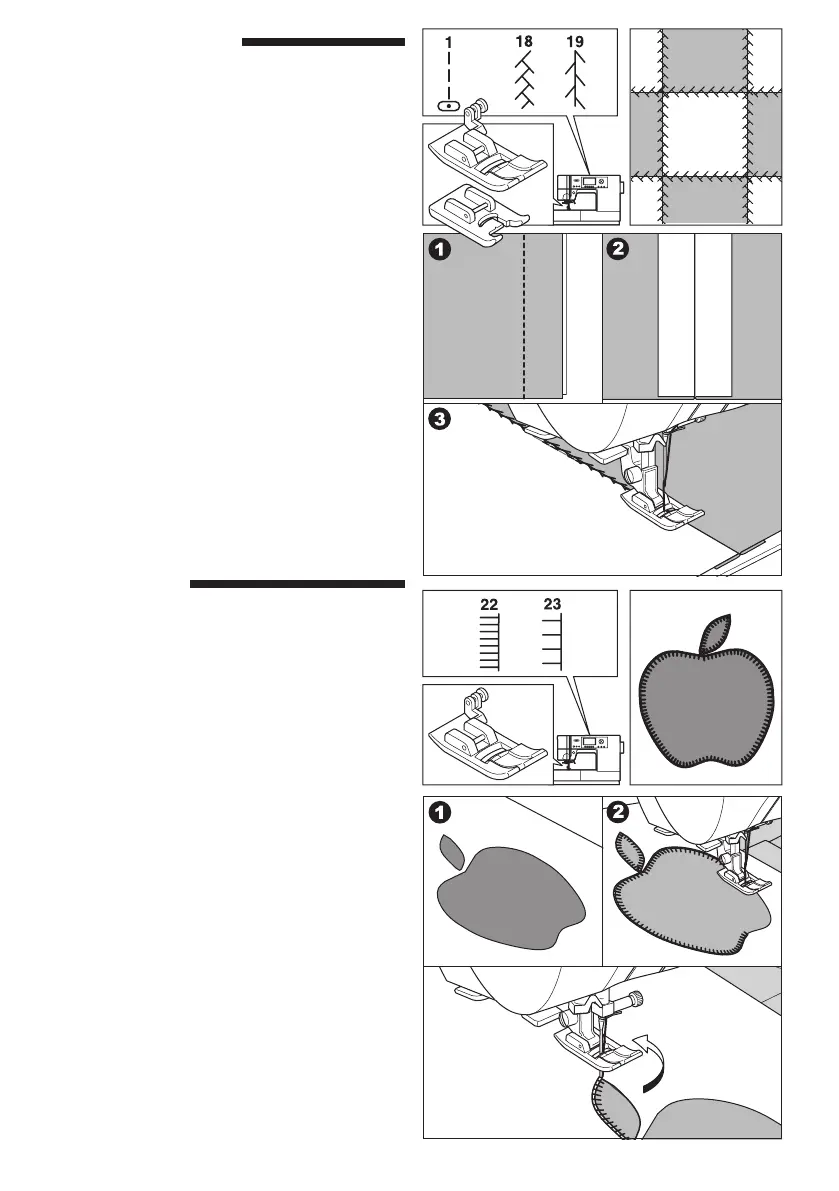 1 18 19

1

2

3

22 23

1

2