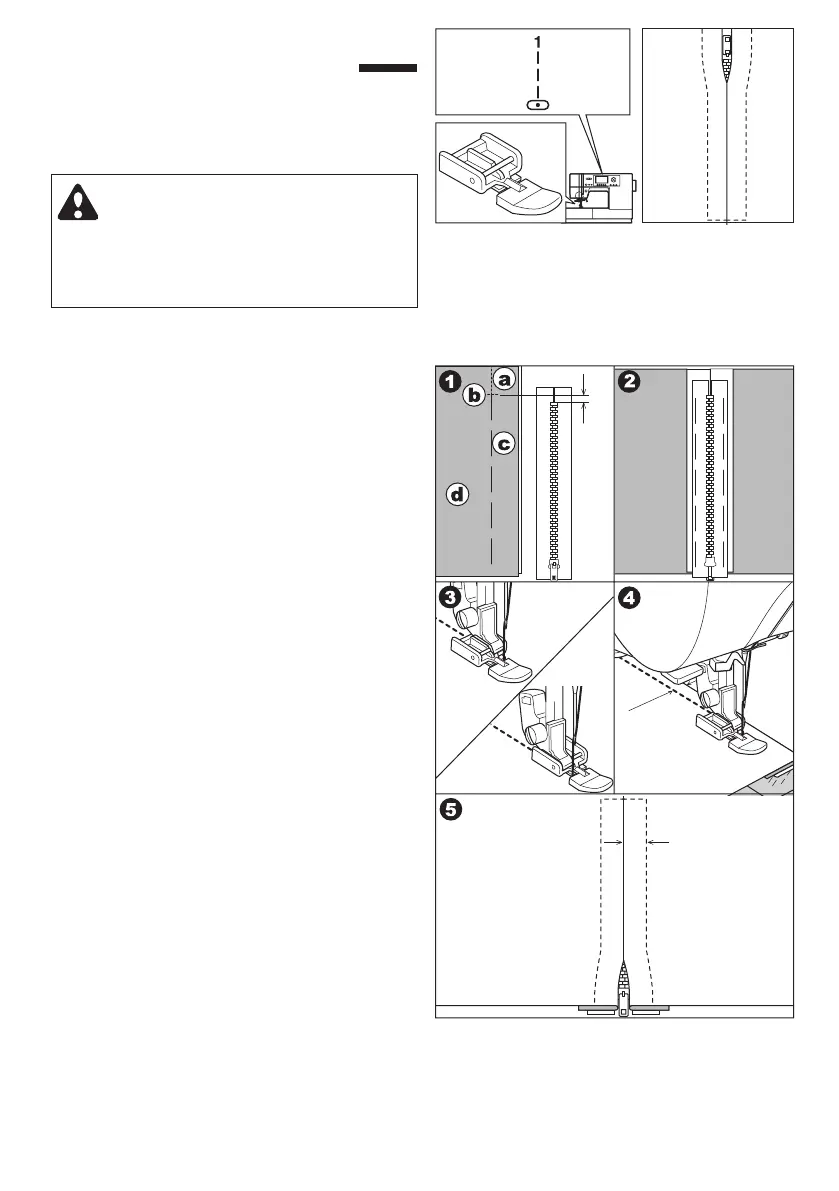 1

1 a b c d

2

3

4

5