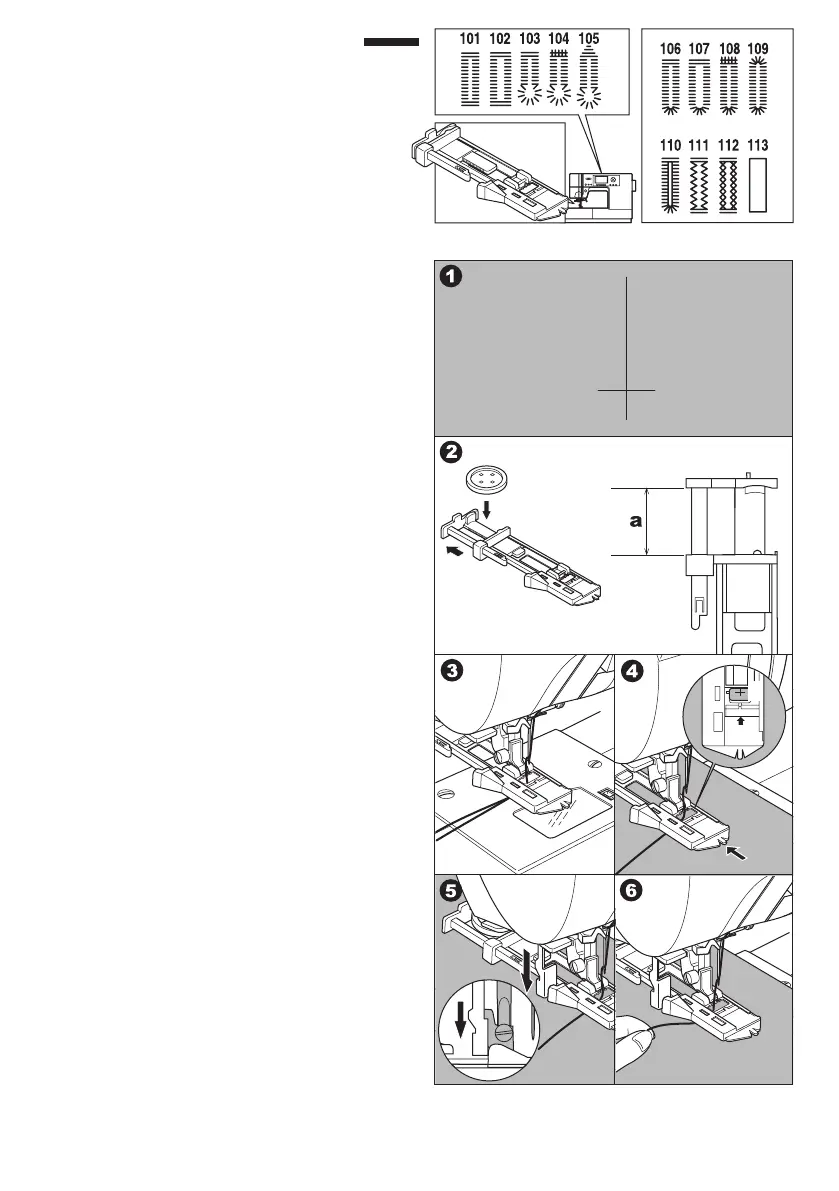 101 102 103 104 105

106 107 108 109

110 111 112 113

1

2

a

3

4

5

6