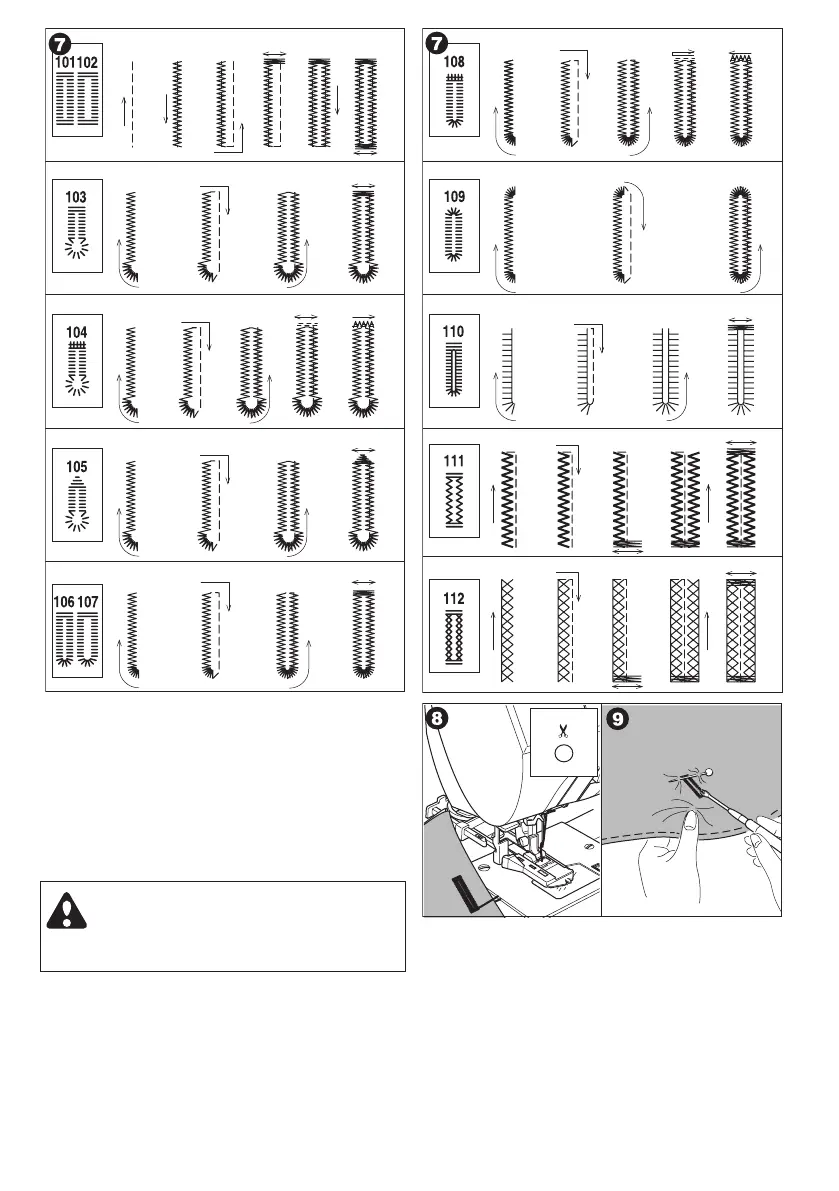 7

101 102

103

104

105

106 107

7

108

109

110

111

112

8

9