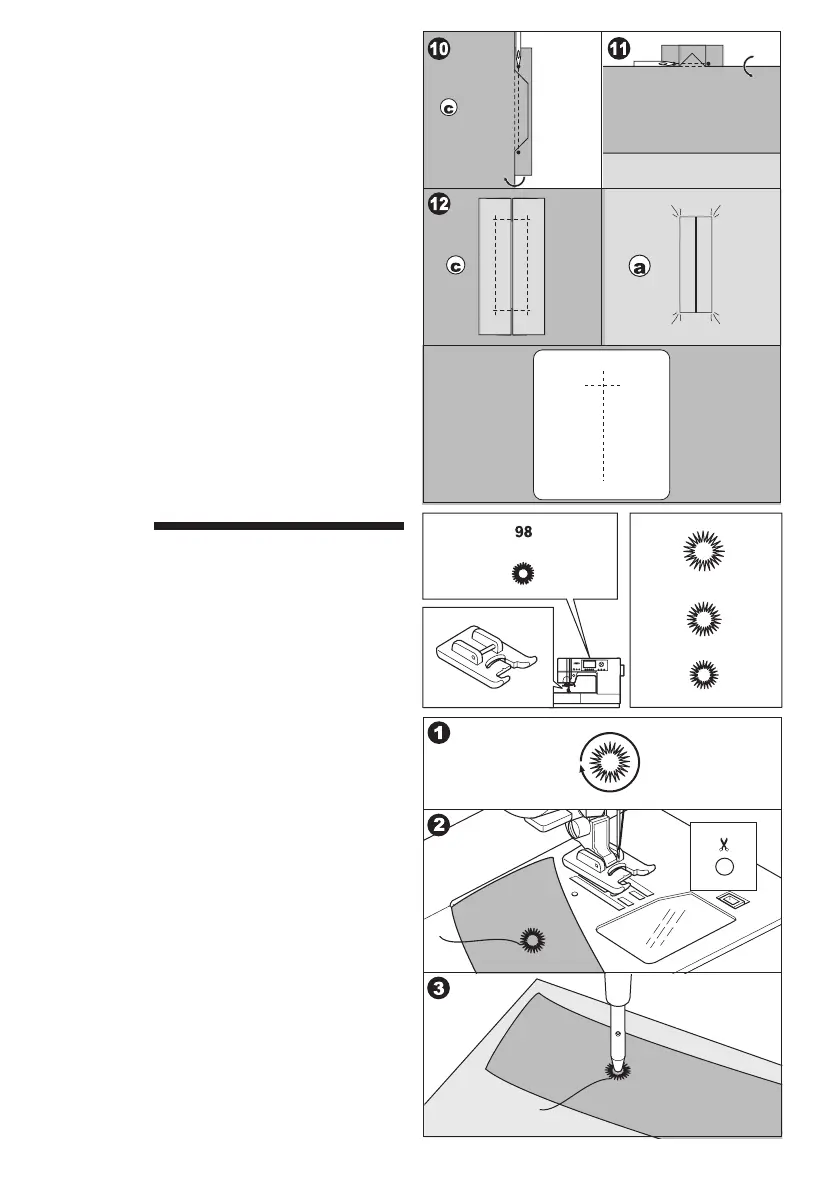 10
c
11
12
c
a
98
1
2
3