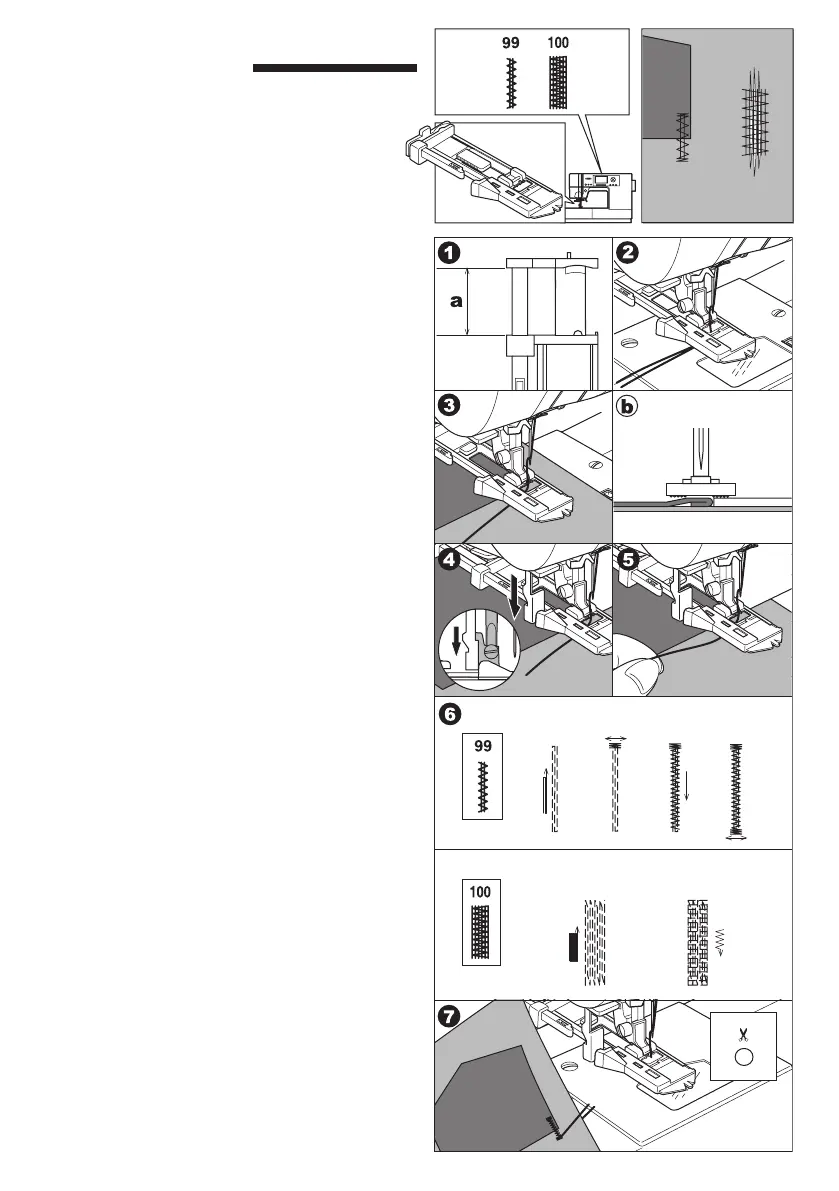 99 100

1
a

2

3

b

4

5

6
99

100

7