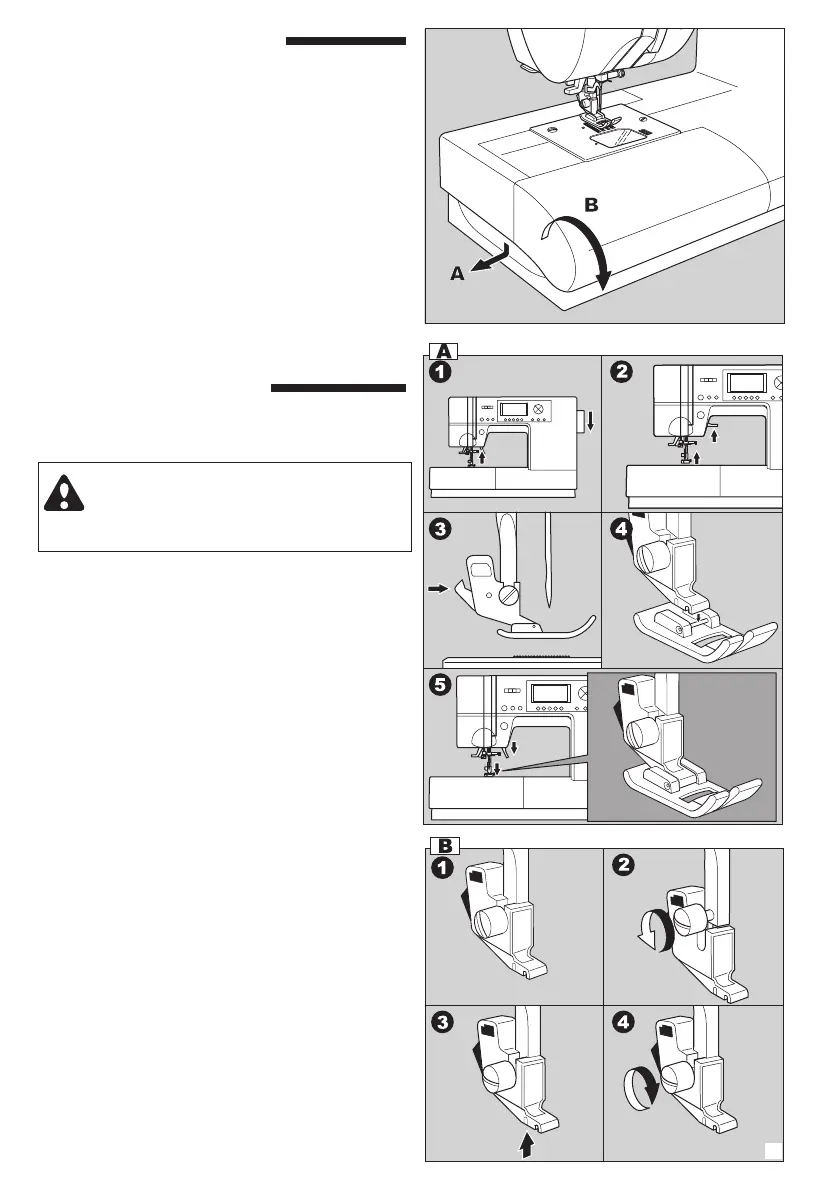 B

A

A

1

2

3

4

5

B

1

2

3

4