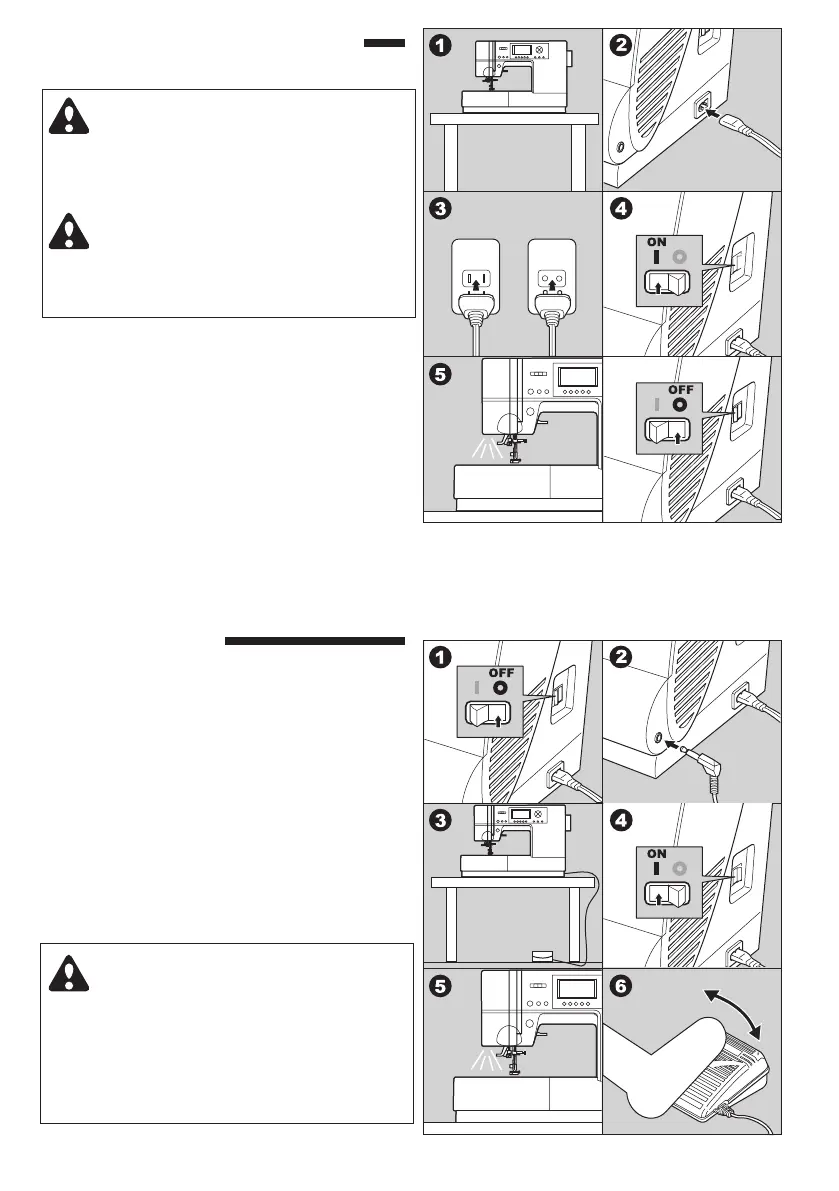 1

2

3

4

ON

5

OFF

1

OFF

2

3

4

ON

5

6