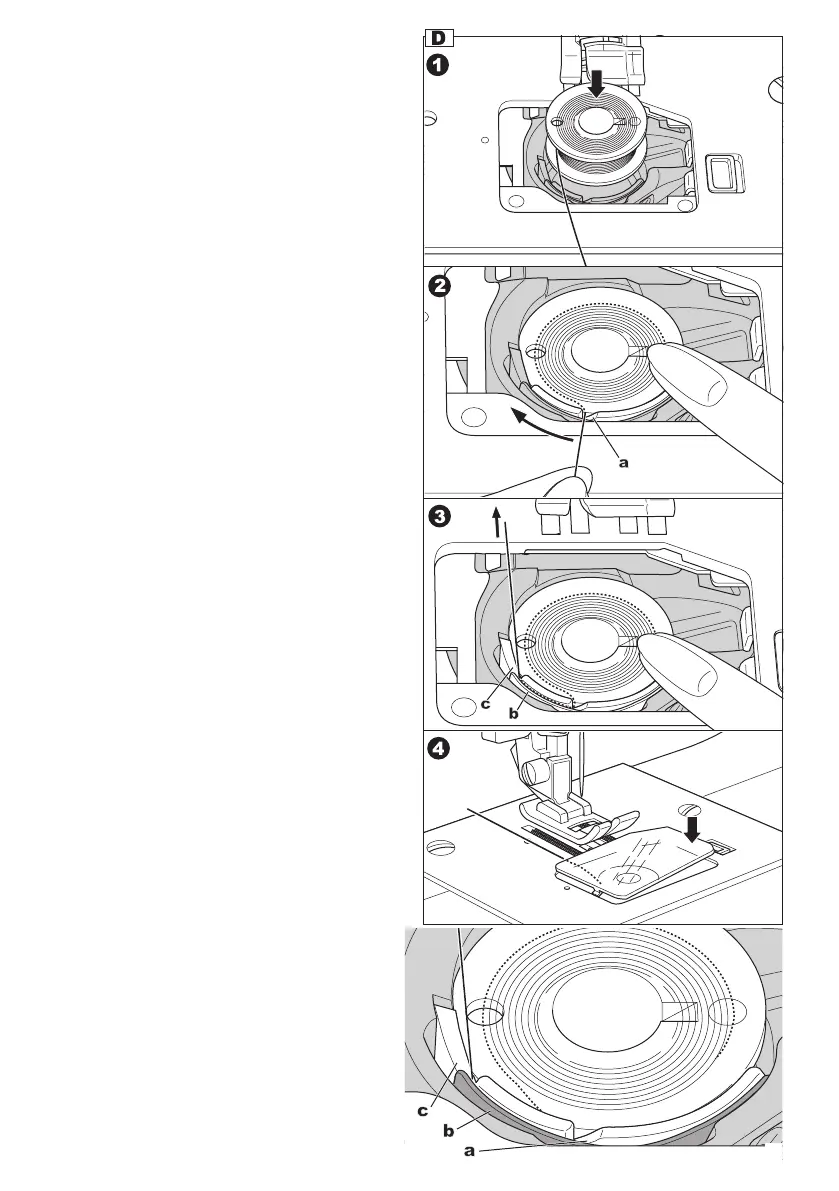 D
1
2
a
3
c
b
4
c
b
a