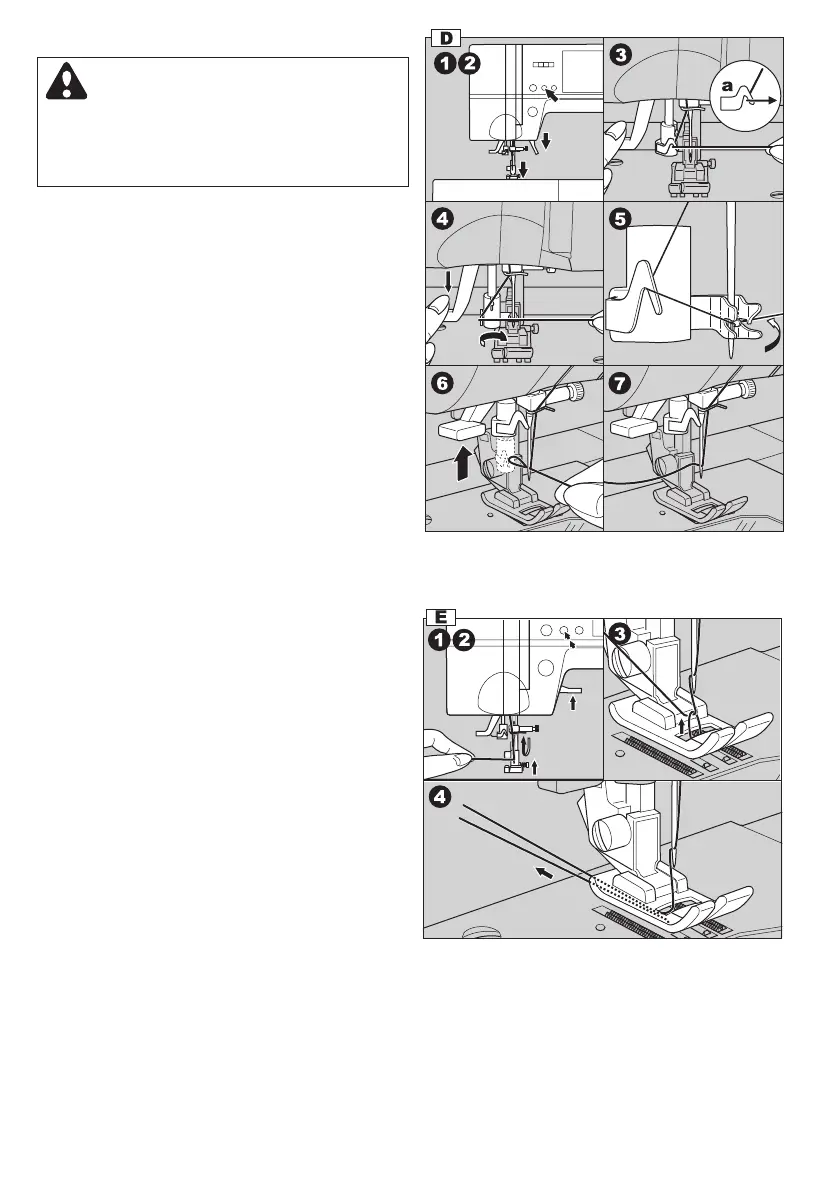 D

1 2

3

a

4

5

6

7

E

1 2

3

4