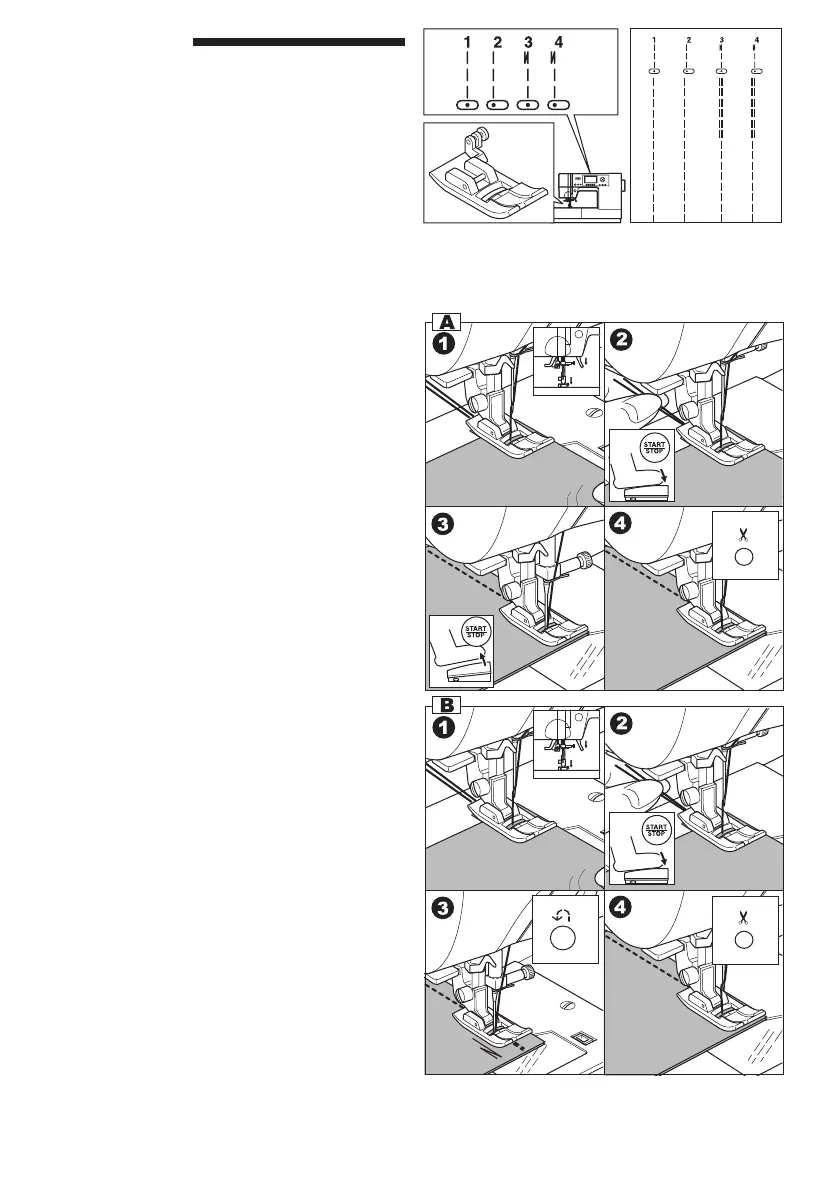 1 2 3 4

1 2 3 4

A

1

2

START STOP

3

START STOP

4

B

1

2

START STOP

3

4