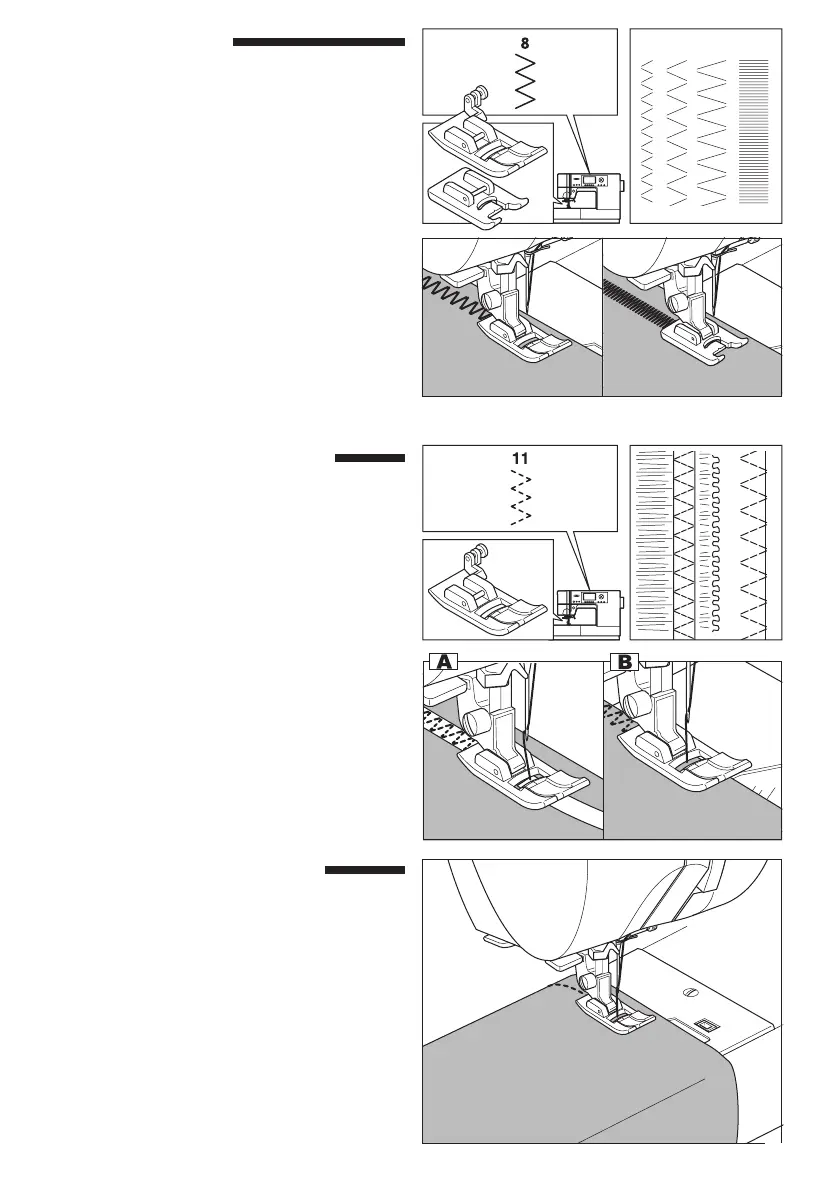 8

11

A

B