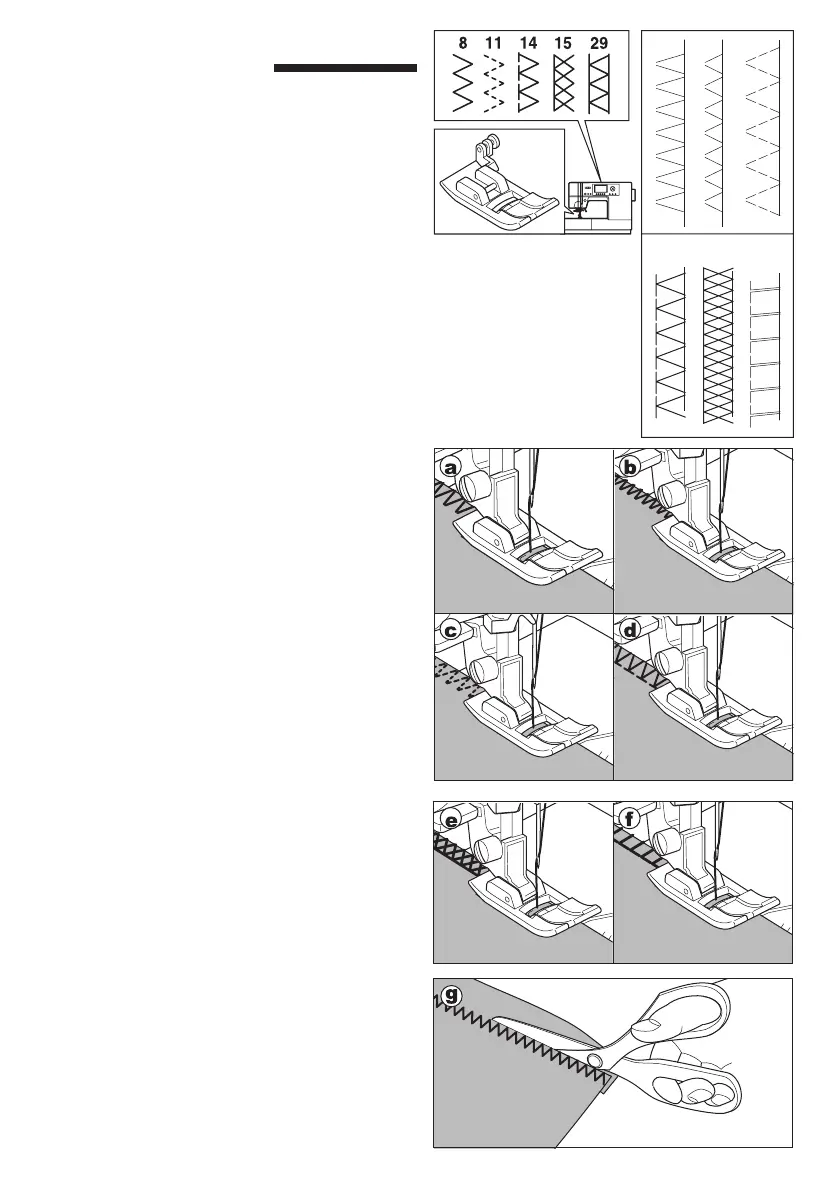 8 11 14 15 29

a

b

c

d

e

f

g