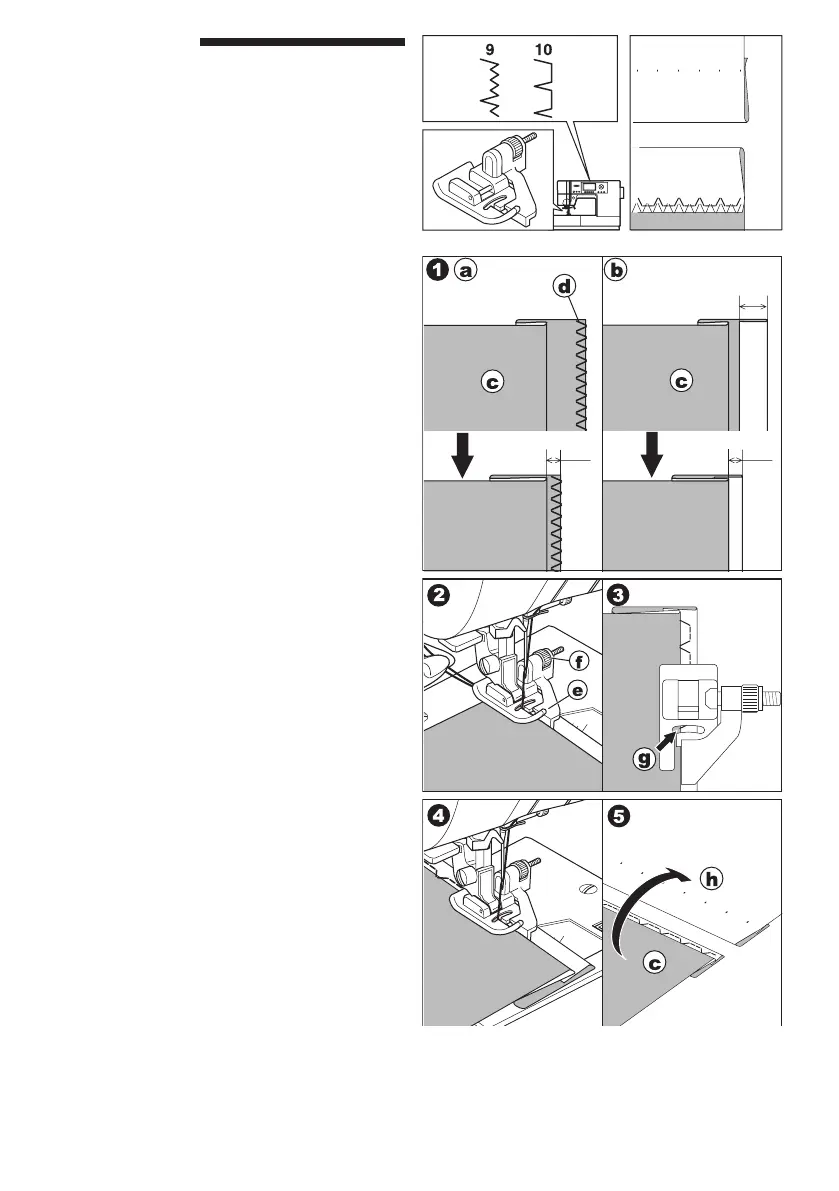 9
10

1
a
d
c
b
c

2
f
e
3
g

4
5
h
c