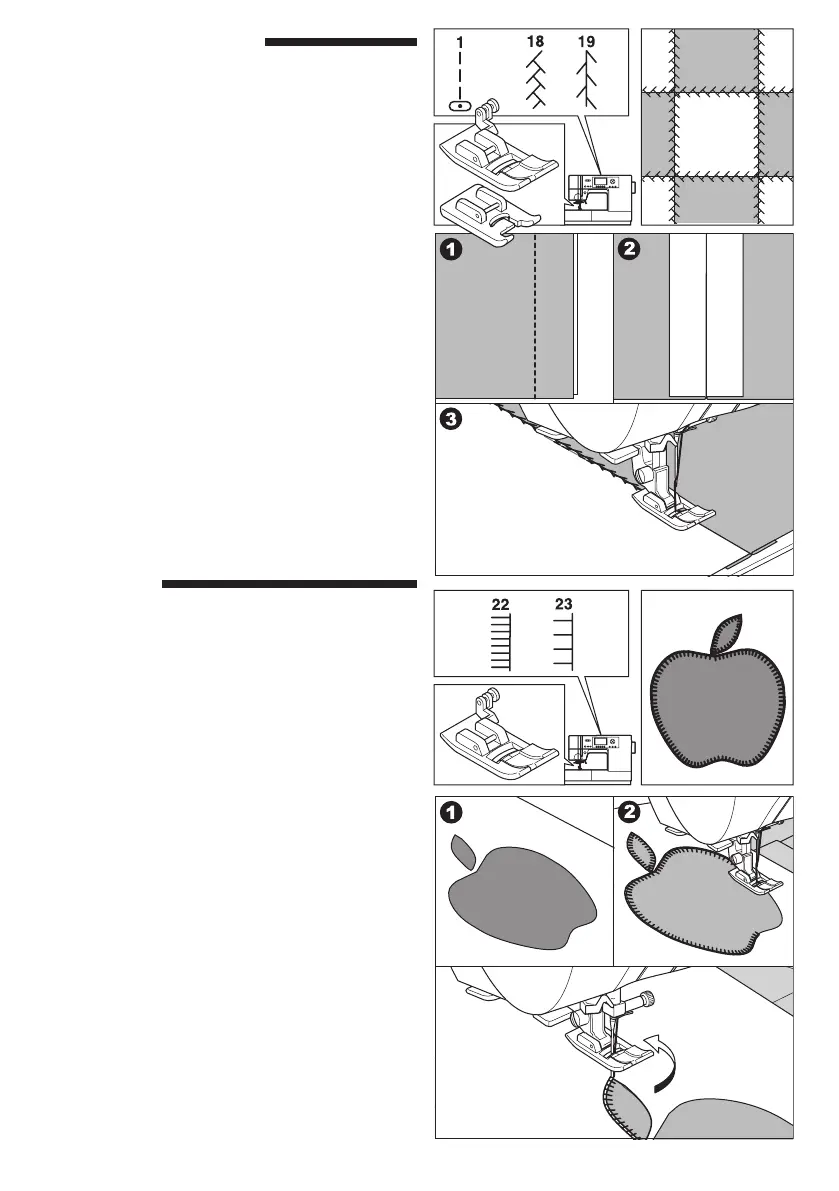 1 18 19

1

2

3

22 23

1

2