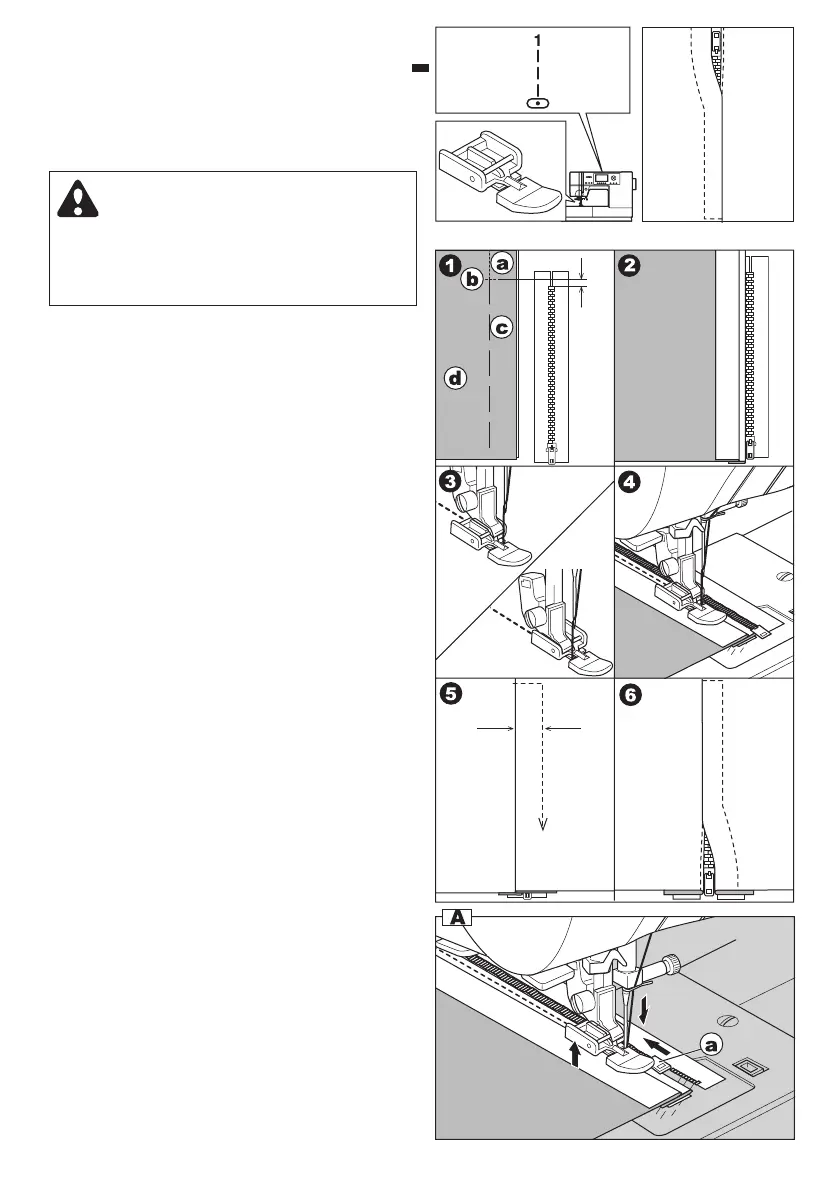 1

1 a
b
c
d

2

3

4

5

6

A

a