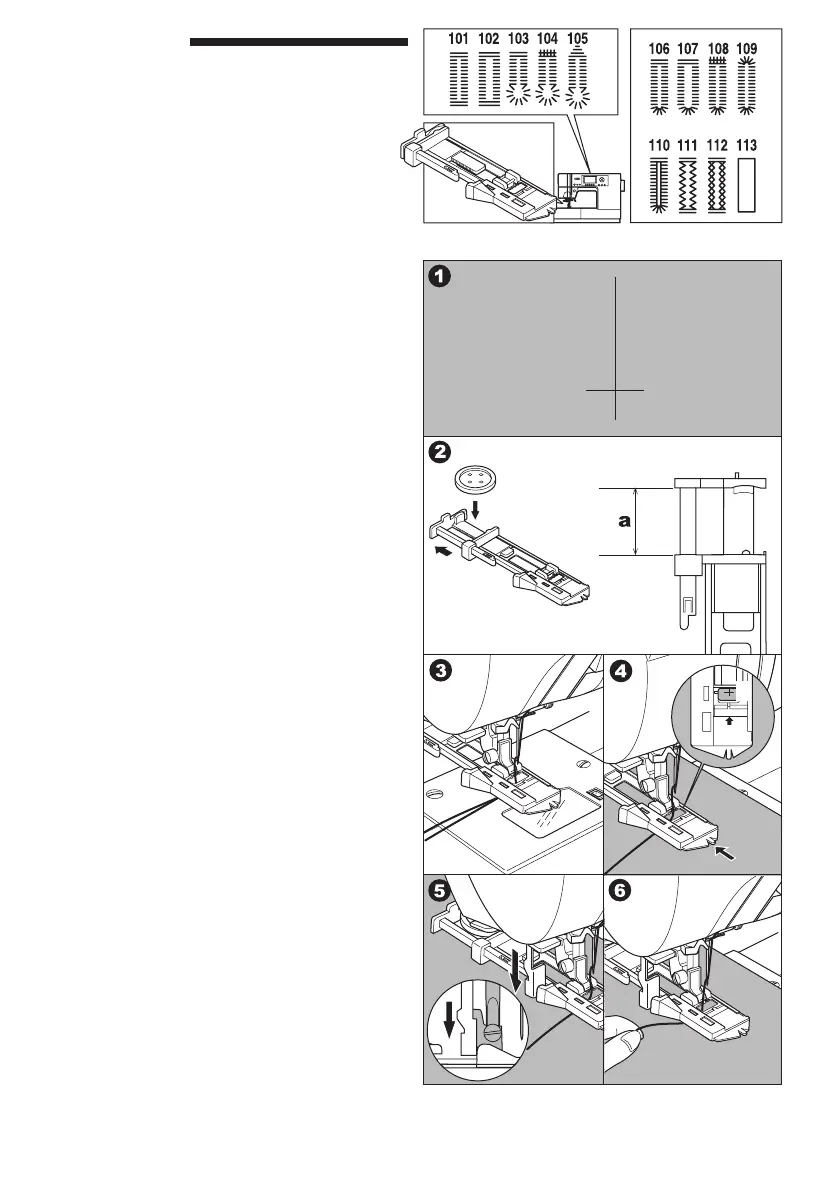 101 102 103 104 105

106 107 108 109

110 111 112 113

1

2

a

3

4

5

6