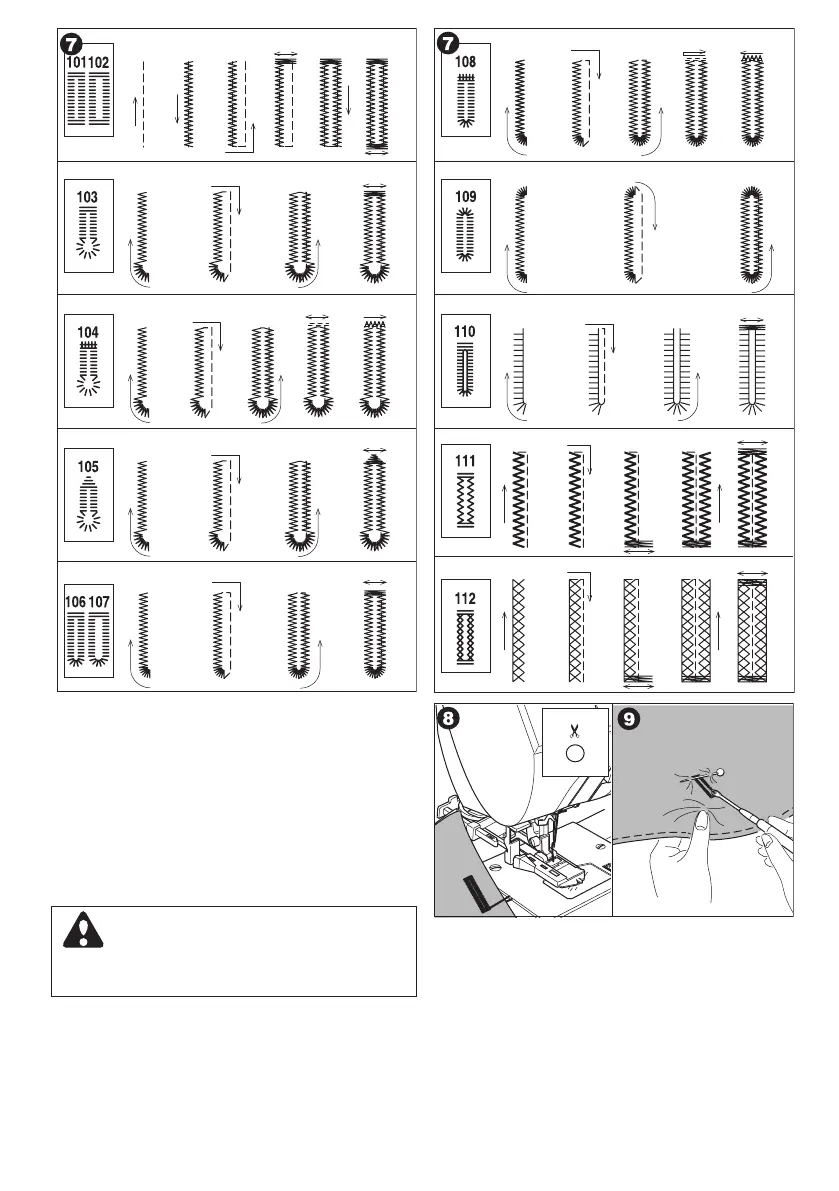 7
101 102

103

104

105

106 107

7
108

109

110

111

112

8

9