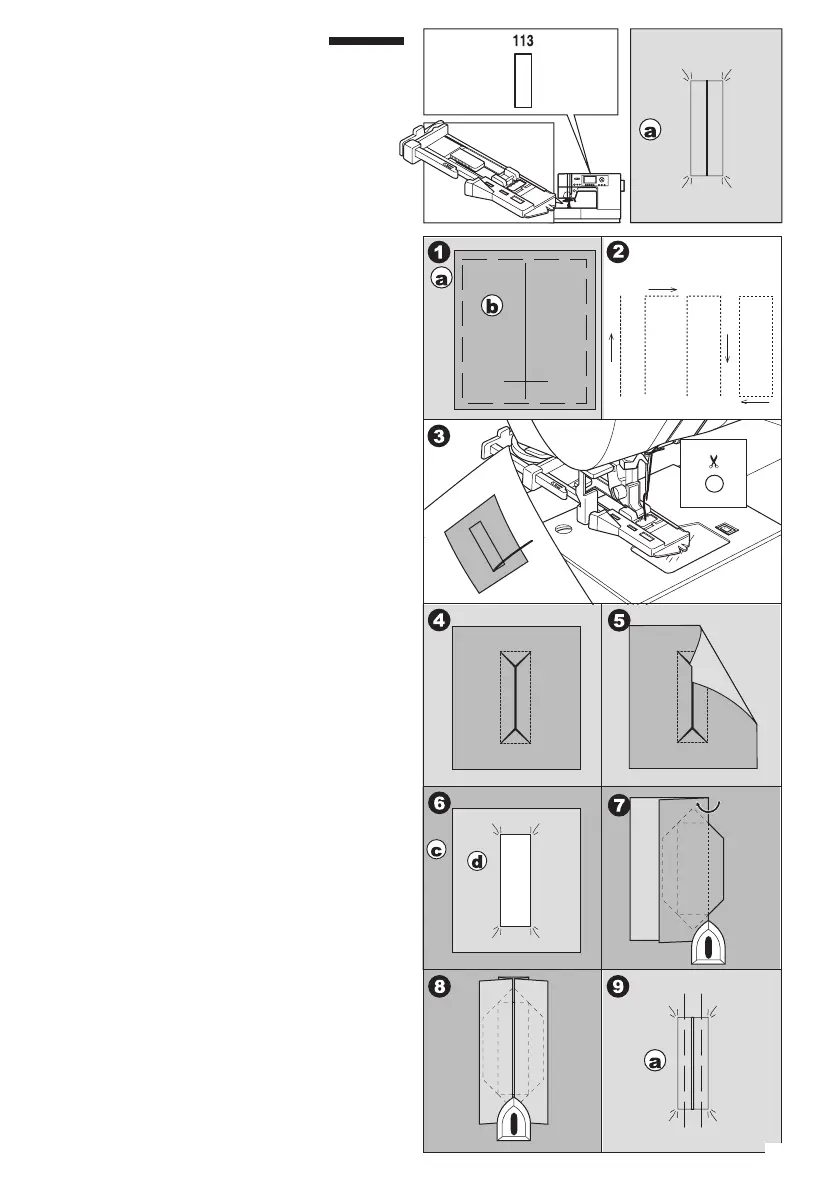 113

a

1

a

b

2

3

4

5

6

c

d

7

8

9

a