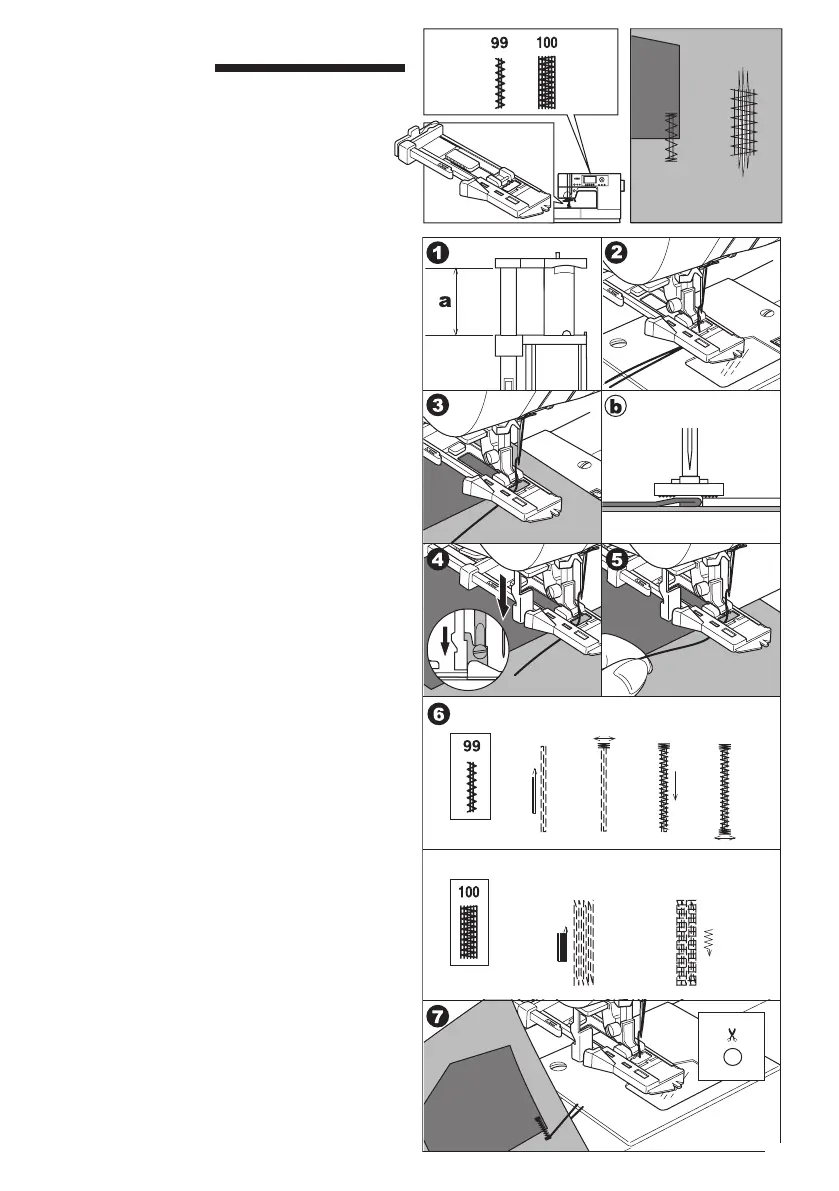 99 100

1
a

2

3

b

4

5

6
99

100

7