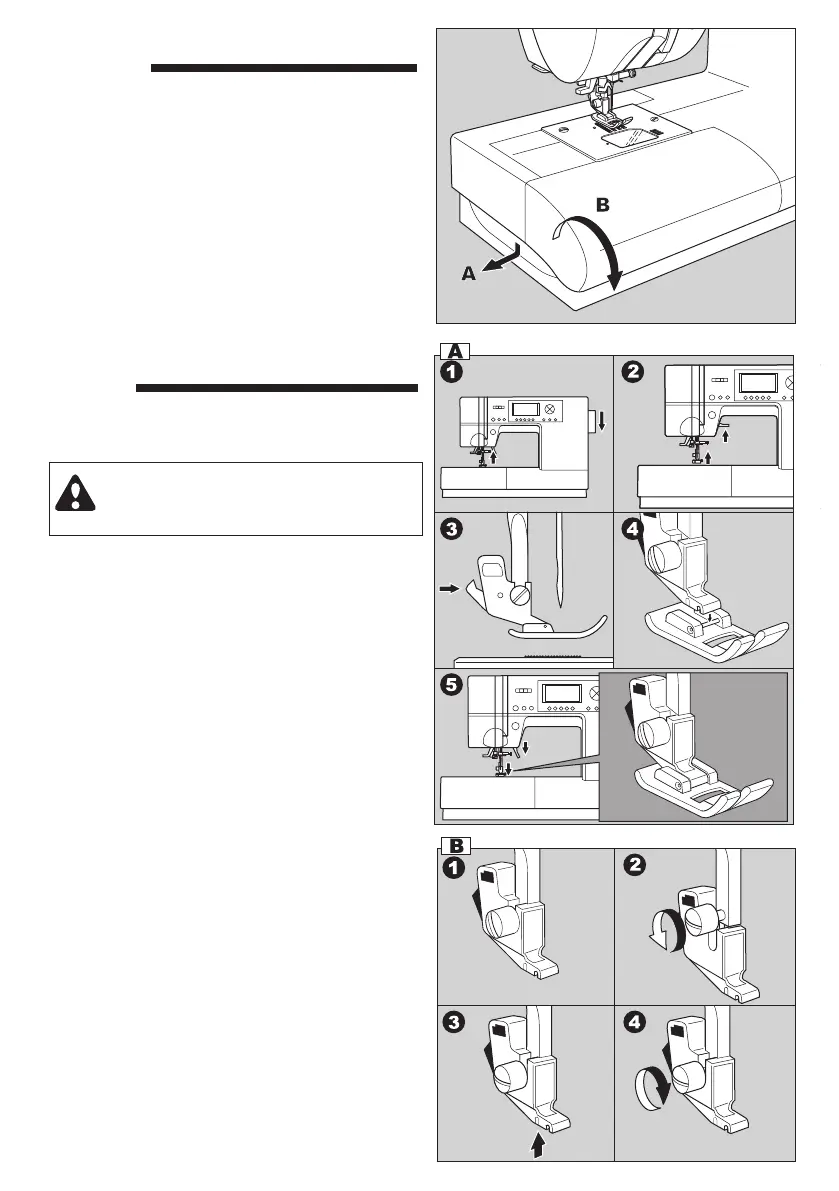 B

A

A

1

2

3

4

5

B

1

2

3

4