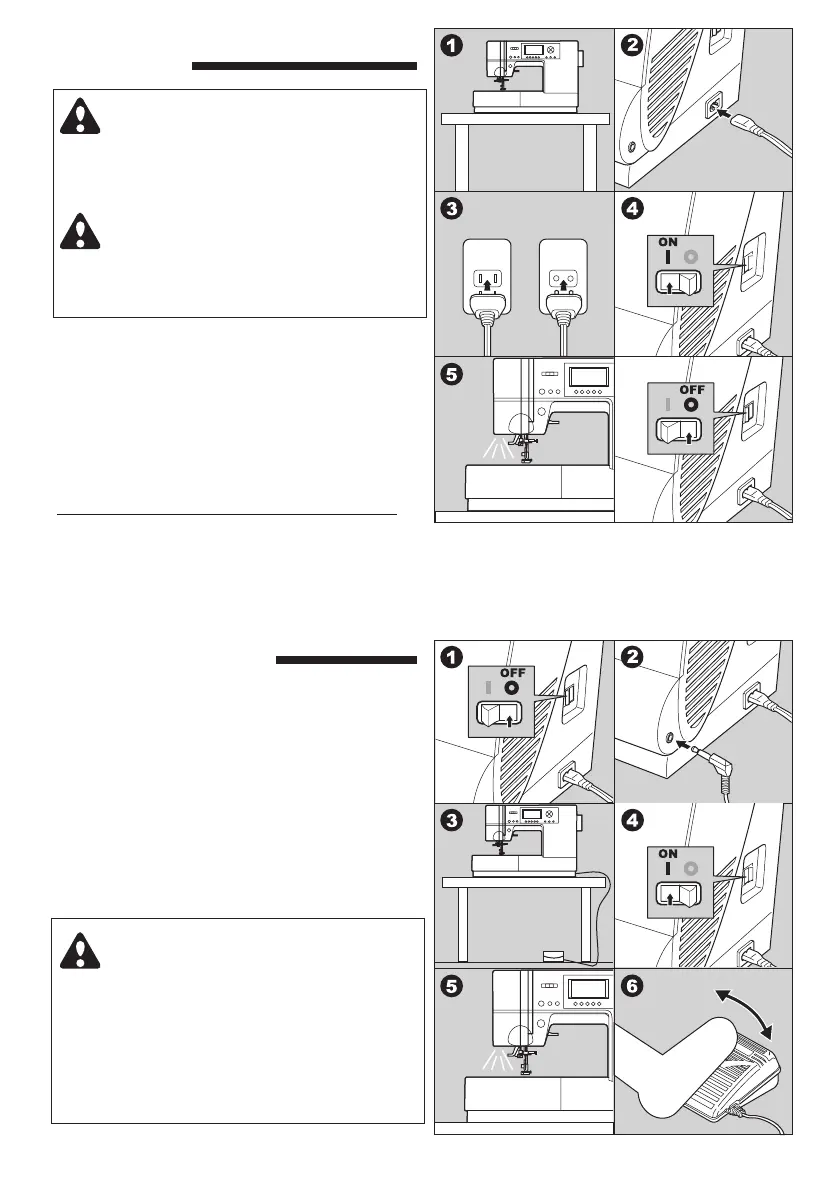 1

2

3

4

ON

5

OFF

1

OFF

2

3

4

ON

5

6