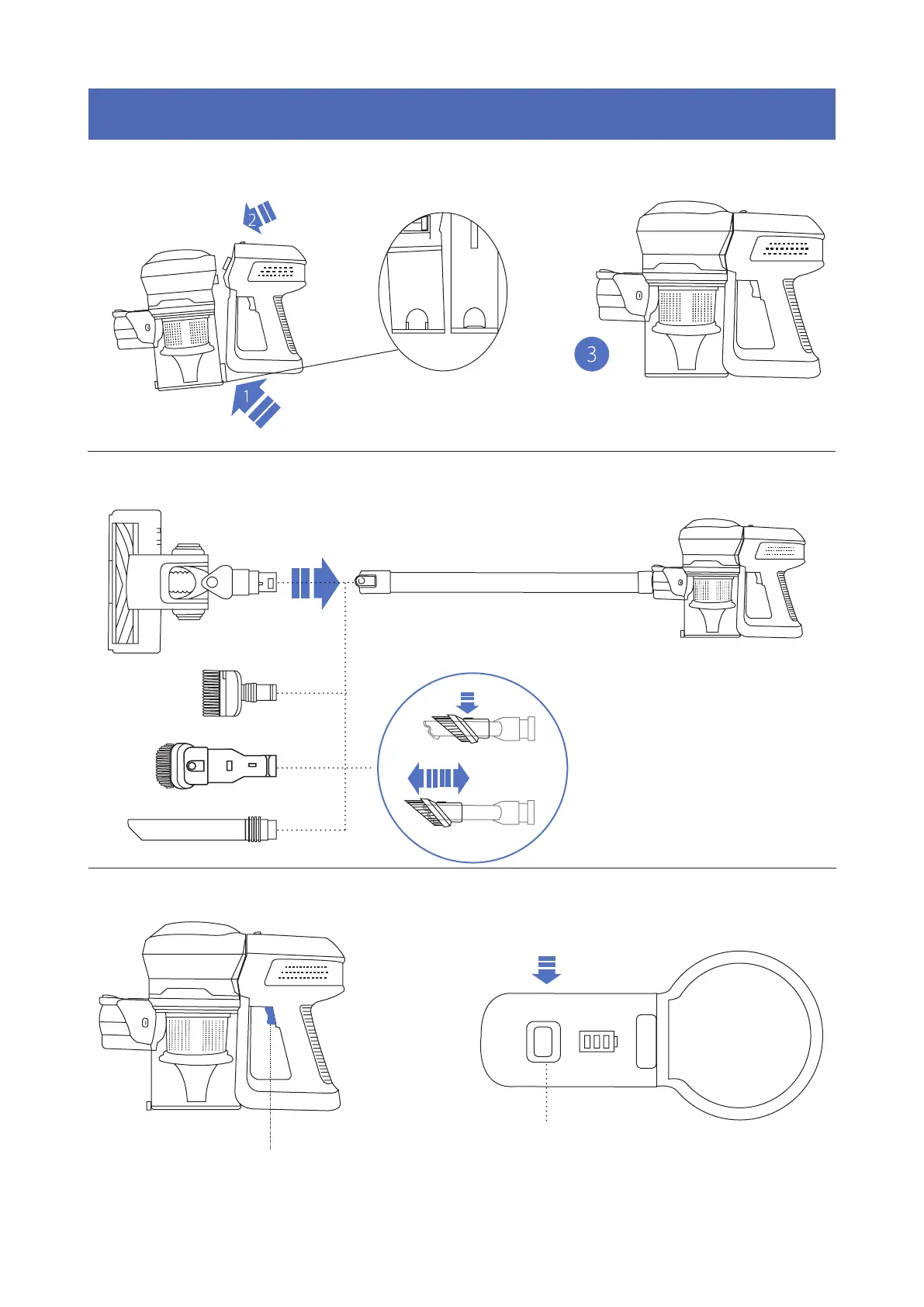 2

1

3