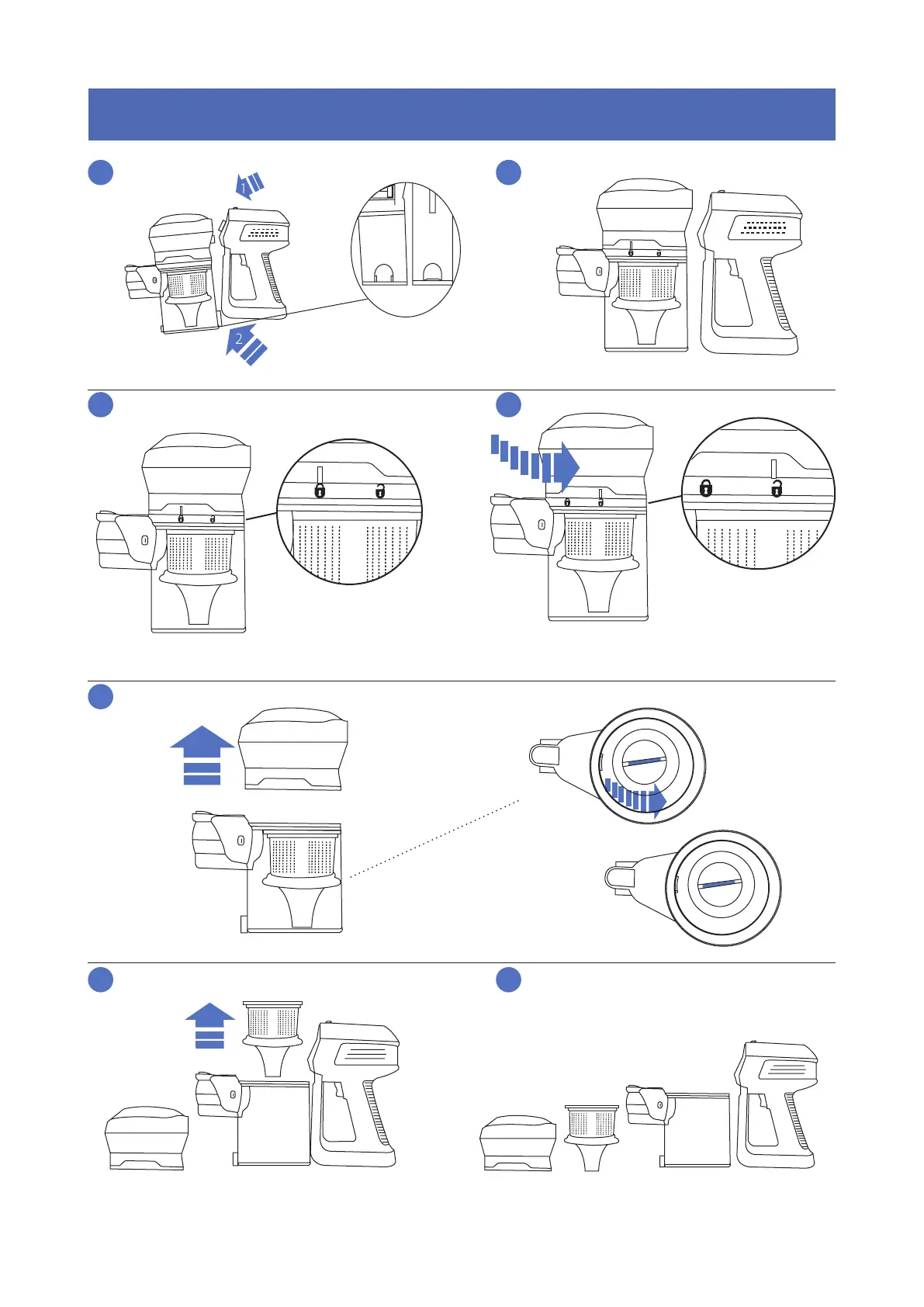 1

2