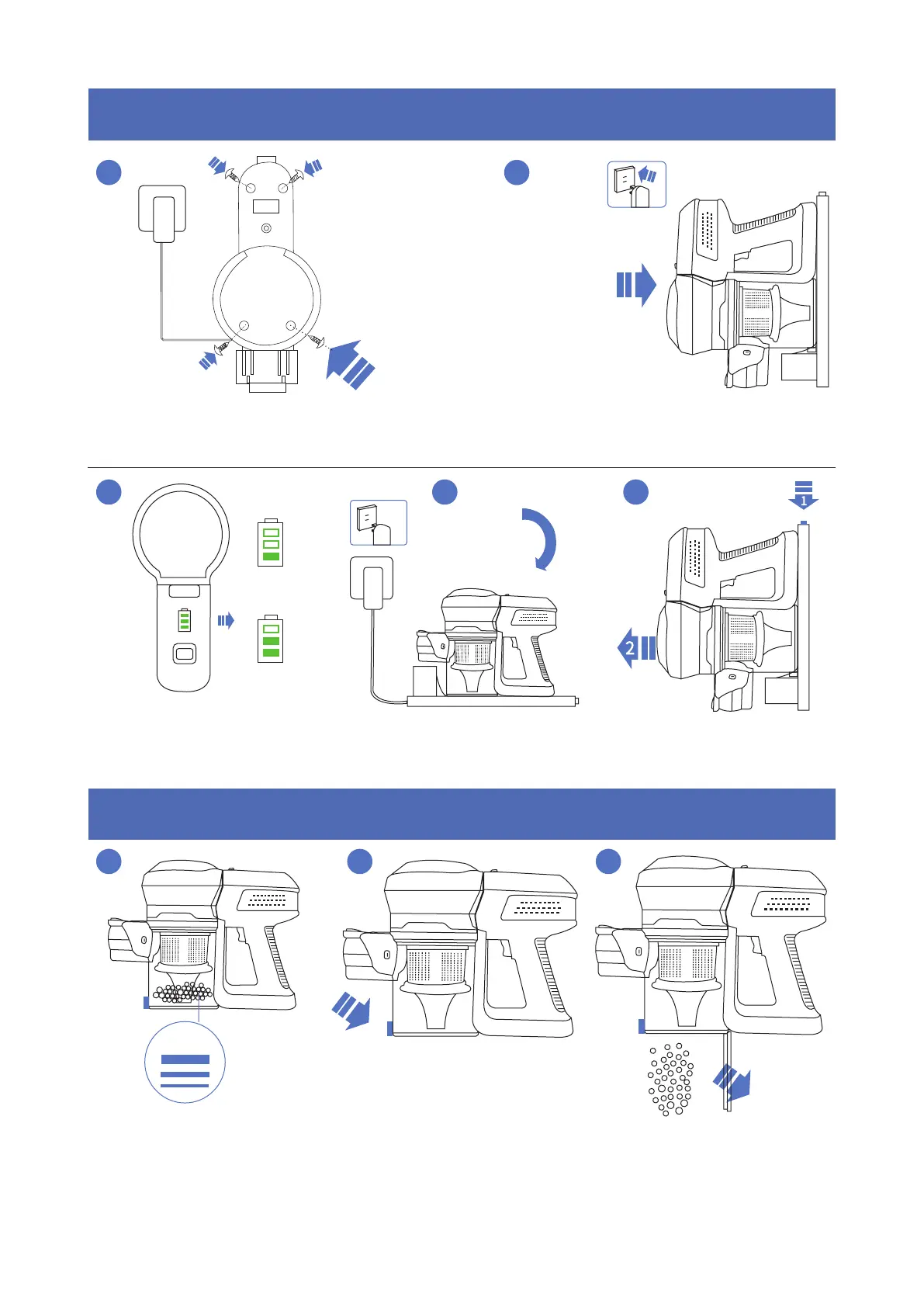 1

2