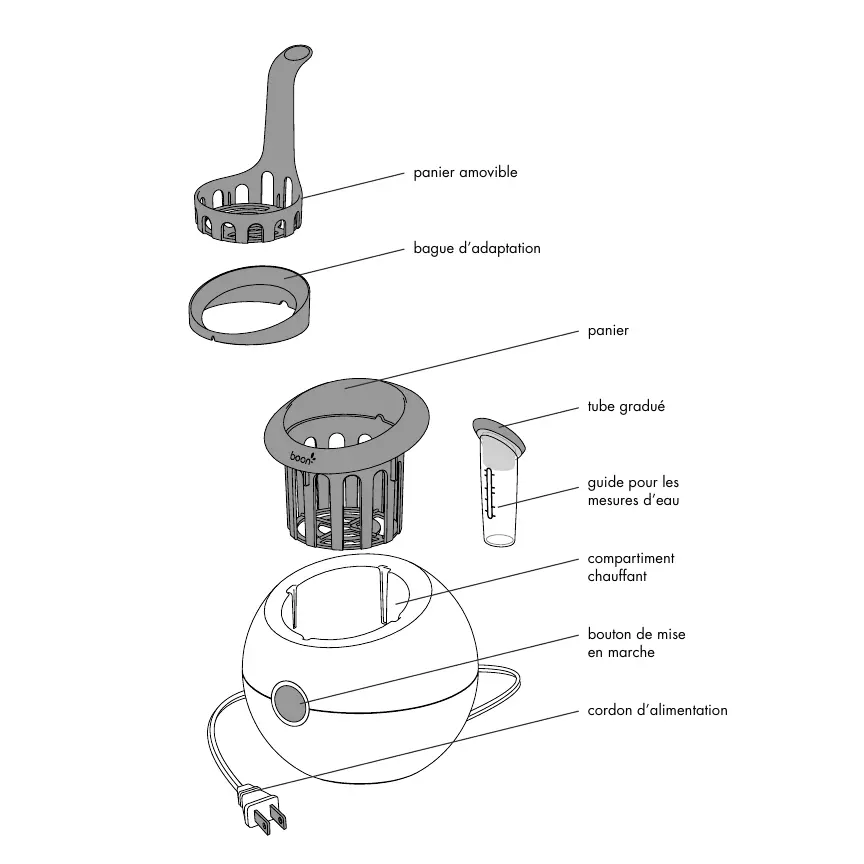 panier amovible

bague d'adaptation

panier

boon

tube gradué

guide pour les mesures d'eau

compartiment chauffant

bouton de mise en marche

cordon d'alimentation