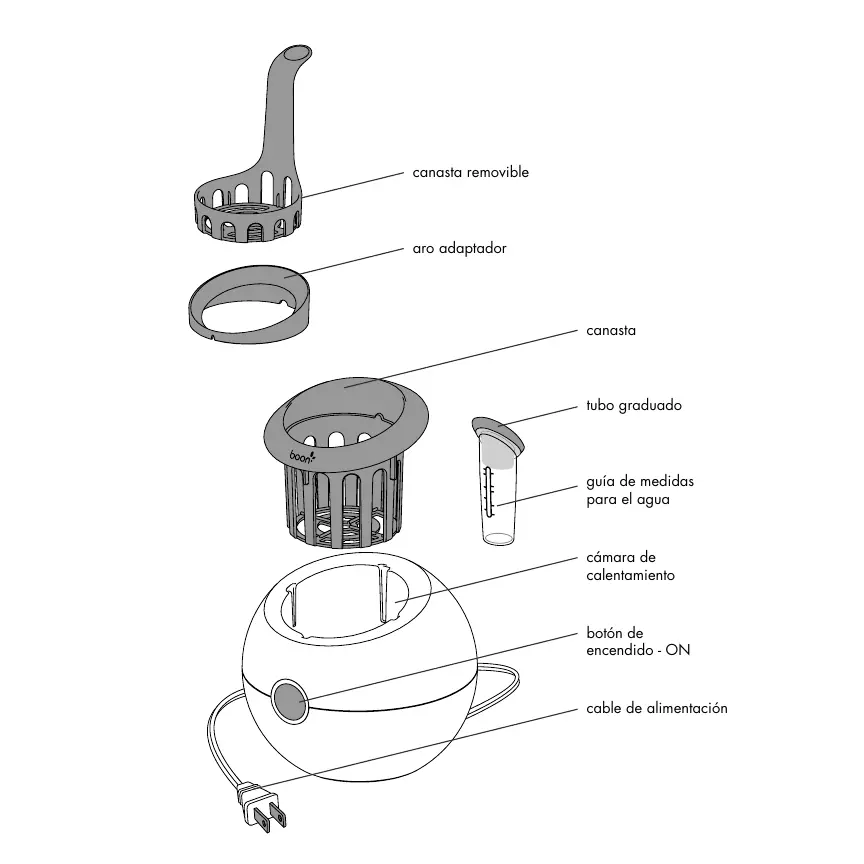 canasta removible

aro adaptador

canasta

boon

tubo graduado

guía de medidas para el agua

cámara de calentamiento

botón de encendido - ON

cable de alimentación