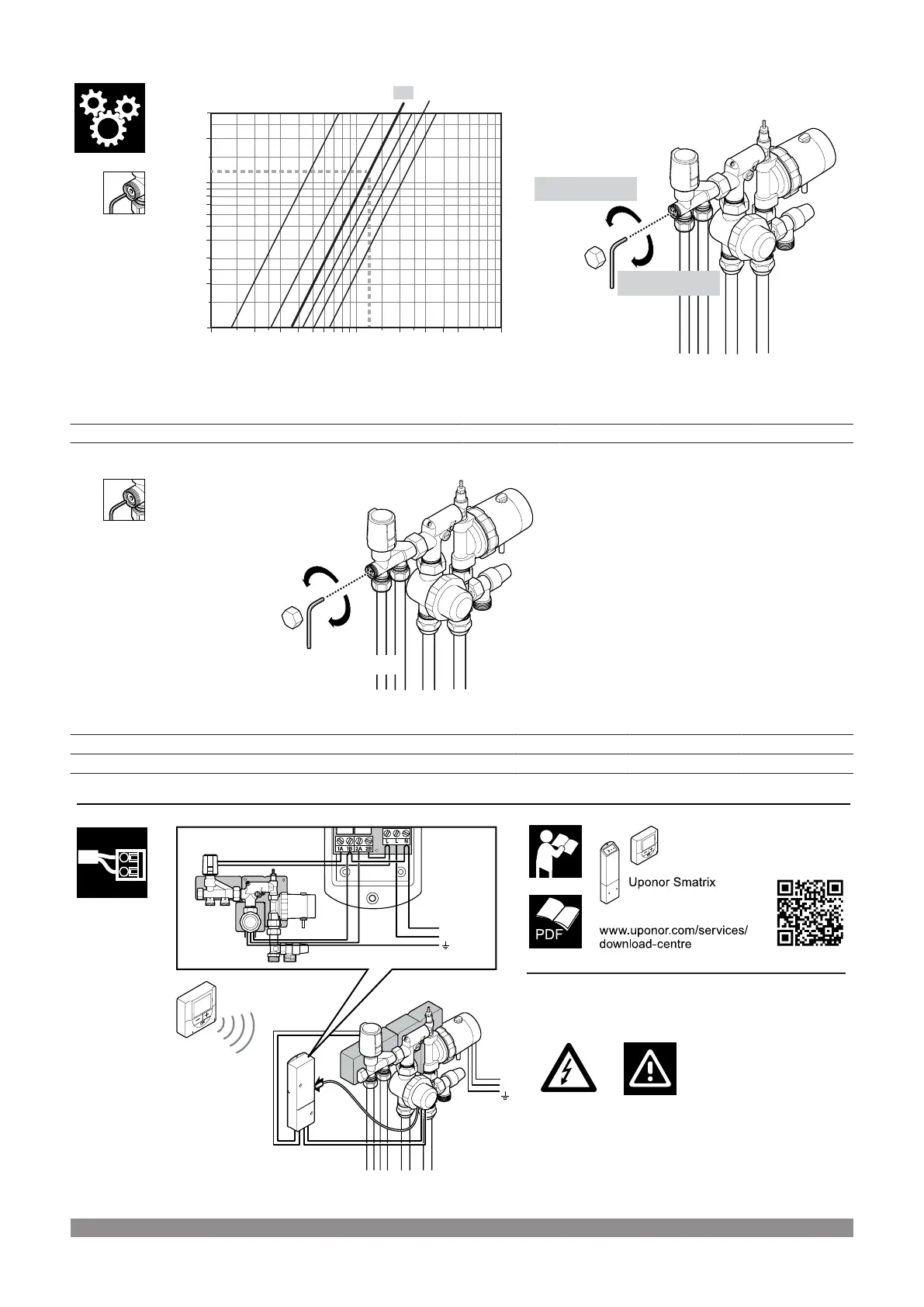 1A 1B 2A 2B L L N

Uponor Smatrix

PDF

www.uponor.com/services/download-centre