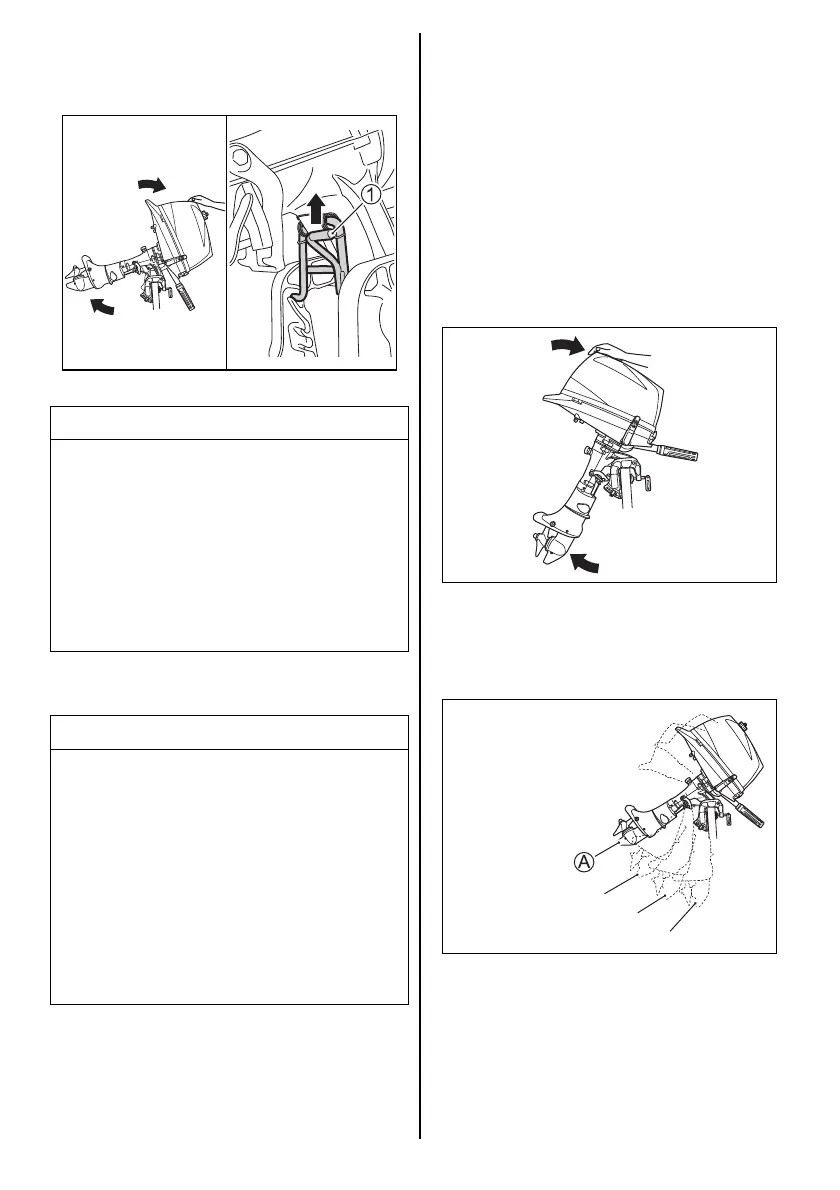 1

A