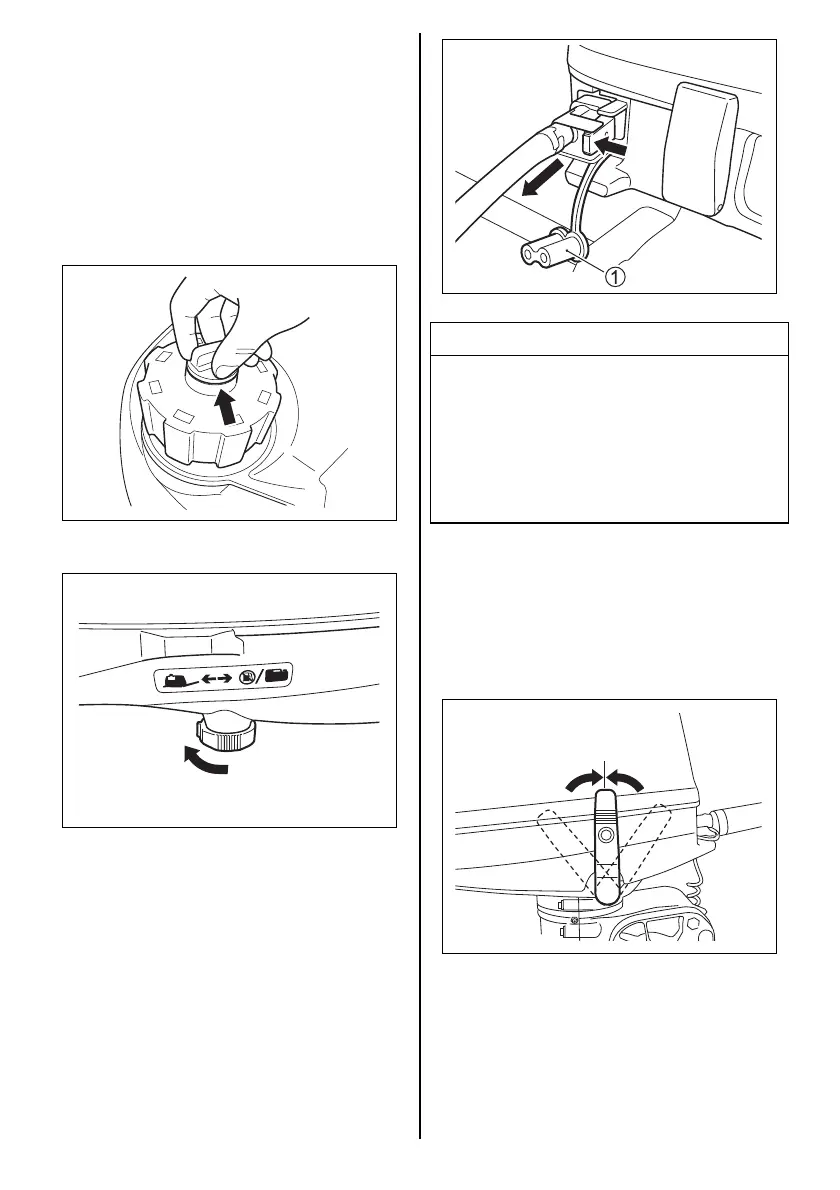 1