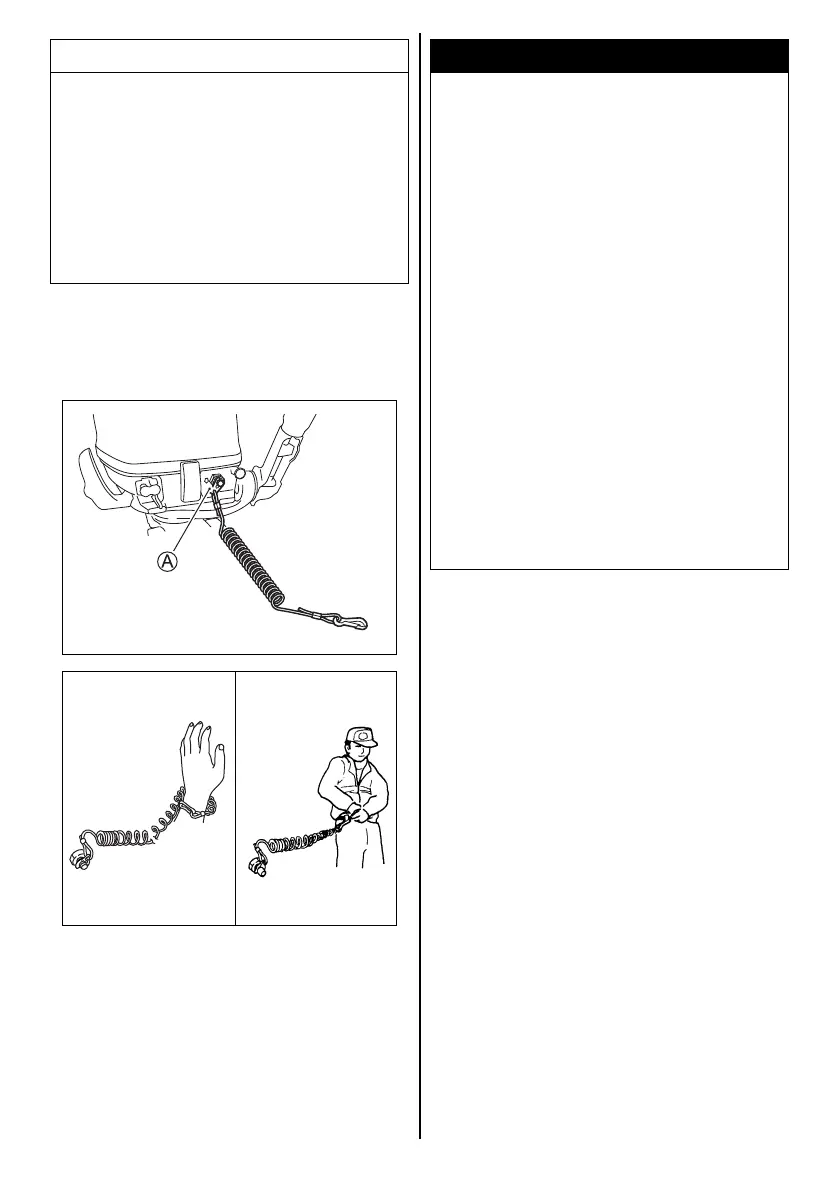 A