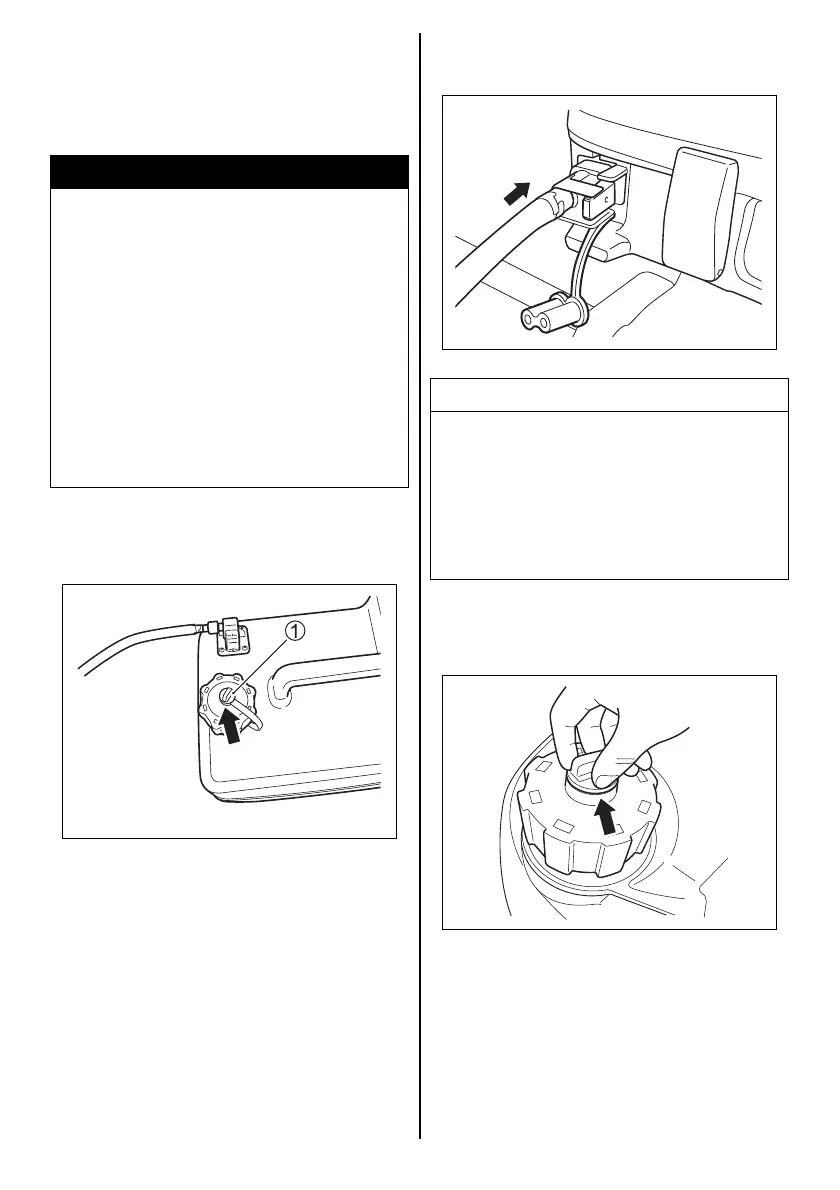 1