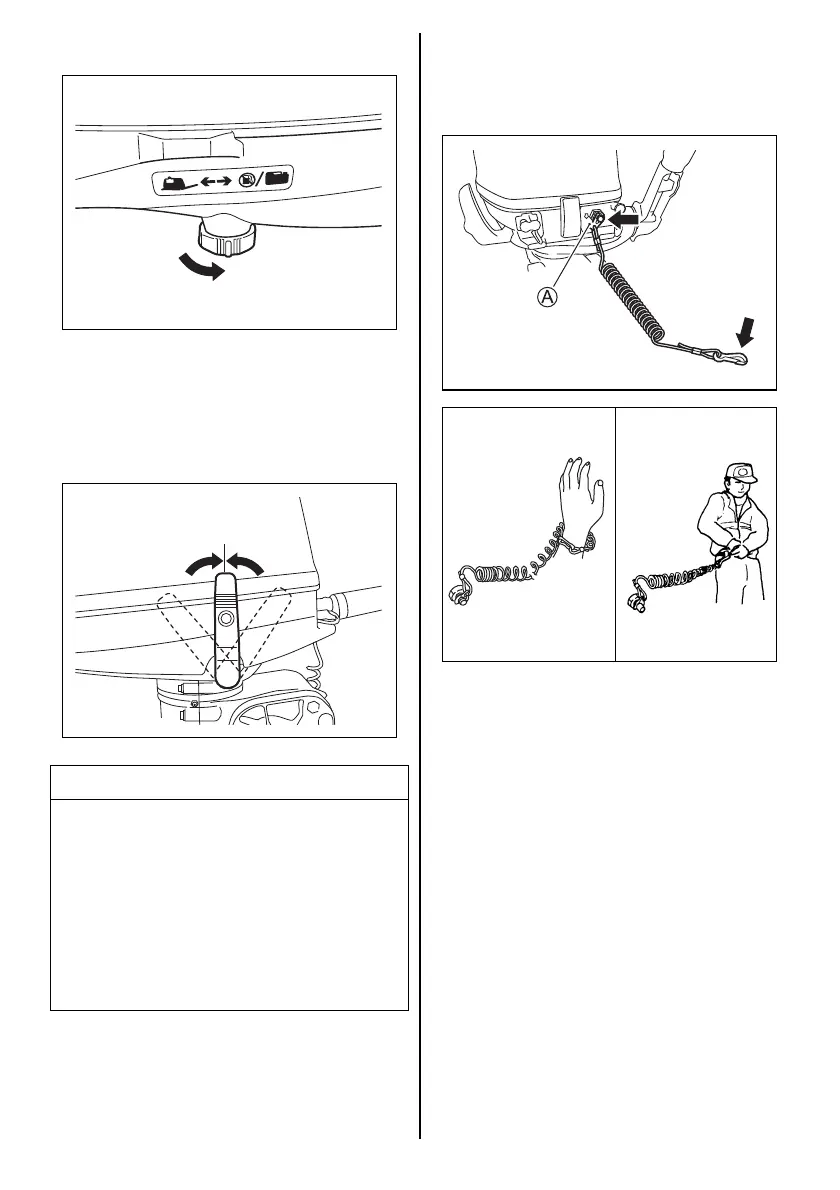 A