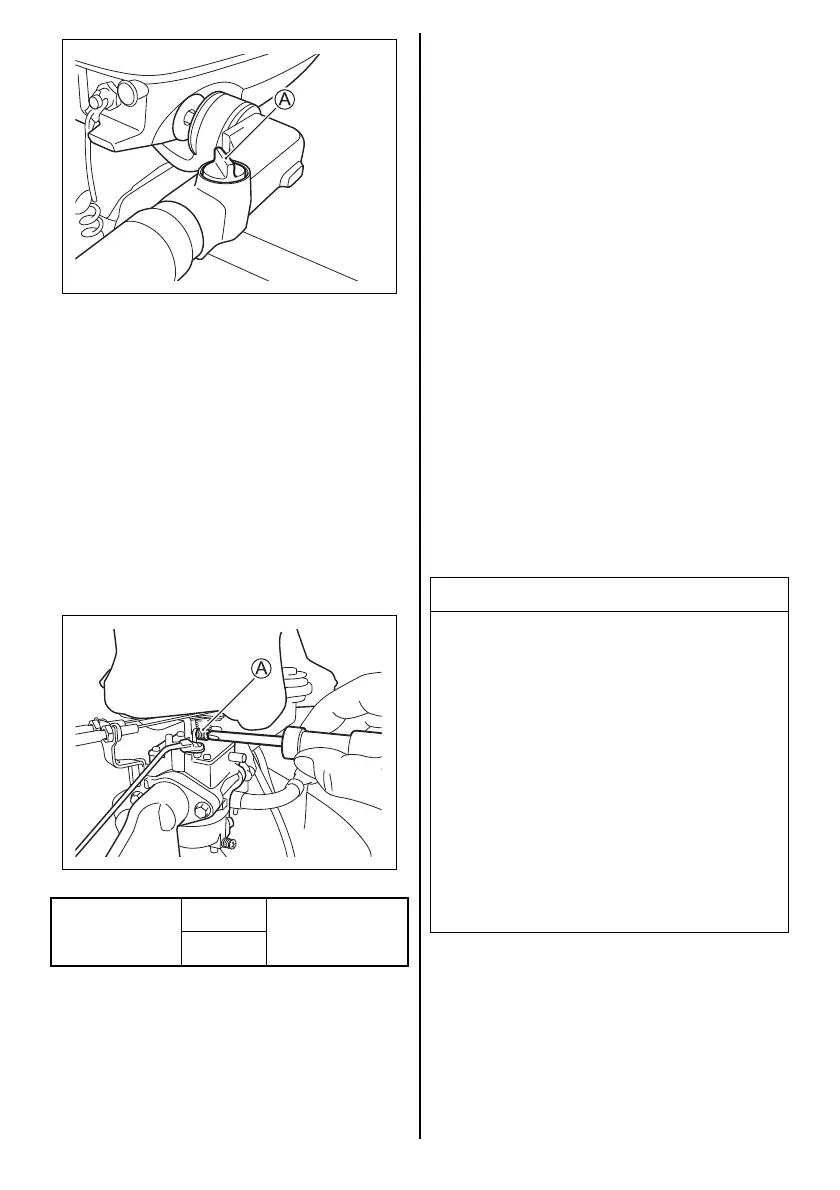 A

A