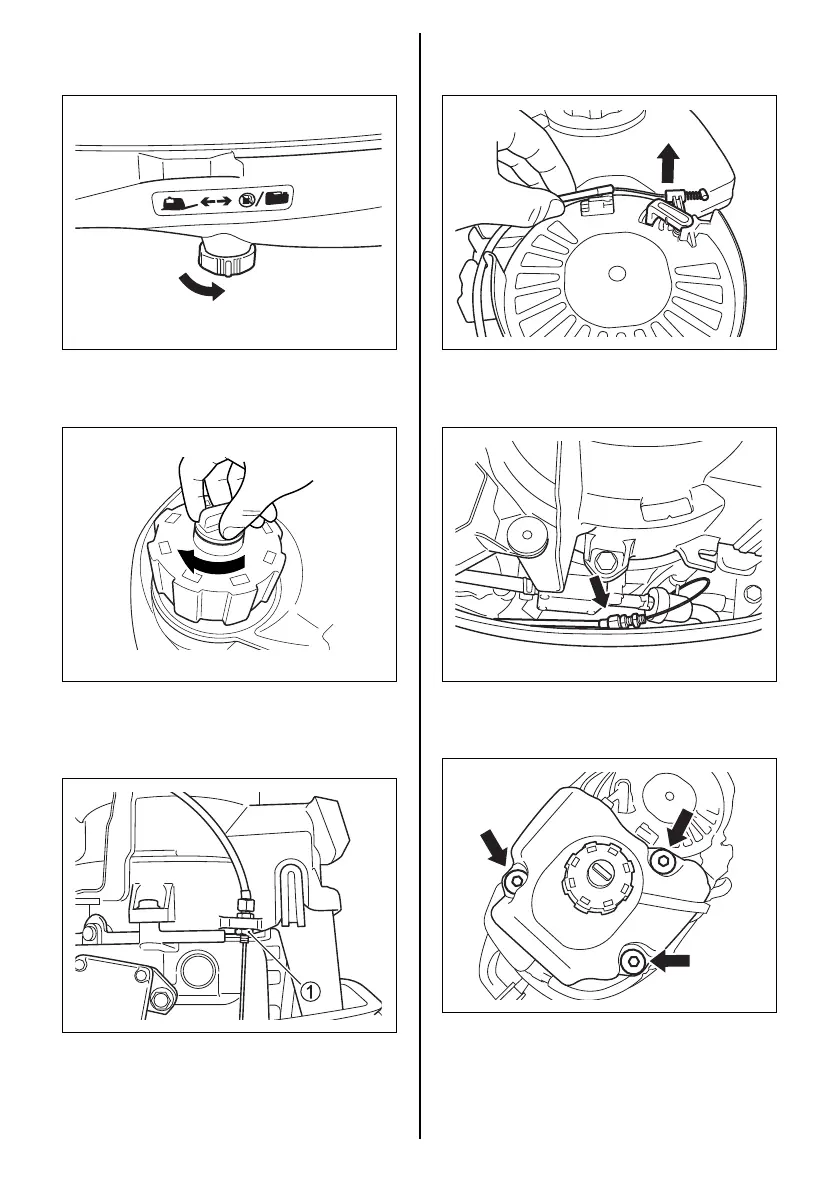 1